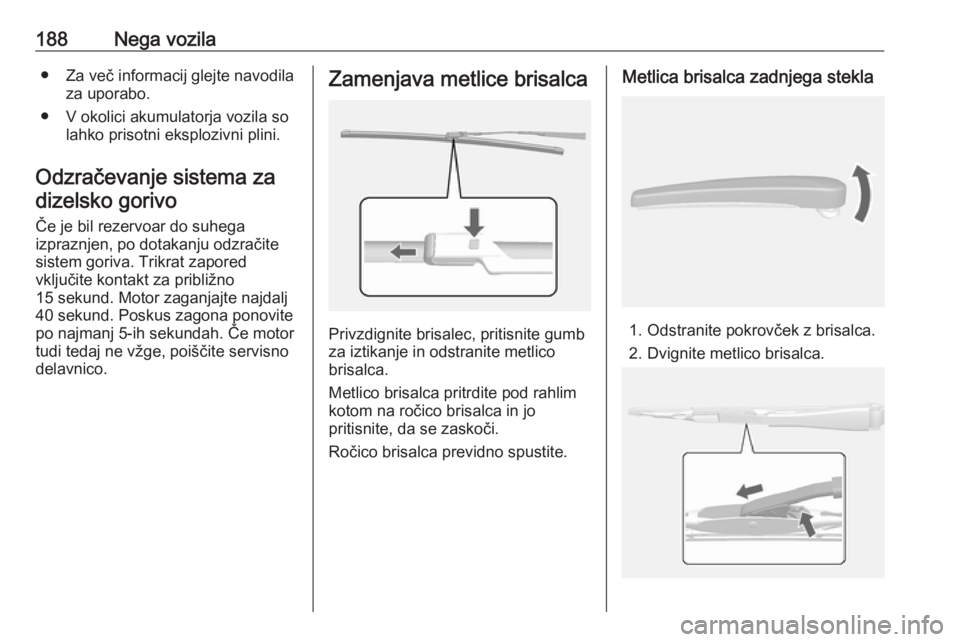 188 Nega vozila

● Za več informacij glejte navodila za uporabo.

● V okolici akumulatorja vozila so lahko prisotni eksplozivni plini.

Odzračevanje sistema za dizelsko gorivo

Če je bil rezervoar do suhega izpraznjen, po dotakanju odzračite sistem goriva. Trikrat zapored vključite kontakt za približno 15 sekund. Motor zaganjajte najdalj 40 sekund. Poskus zagona ponovite po najmanj 5-ih sekundah. Če motor tudi tedaj ne vžge, poiščite servisno delavnico.

Zamenjava metlice brisalca

Privzdignite brisalec, pritisnite gumb za iztikanje in odstranite metlico brisalca.

Metlico brisalca pritrdite pod rahlim kotom na ročico brisalca in jo pritisnite, da se zaskoči.

Ročico brisalca previdno spustite.

Metlica brisalca zadnjega stekla

1. Odstranite pokrovček z brisalca.
2. Dvignite metlico brisalca.

carmanualsonline.info