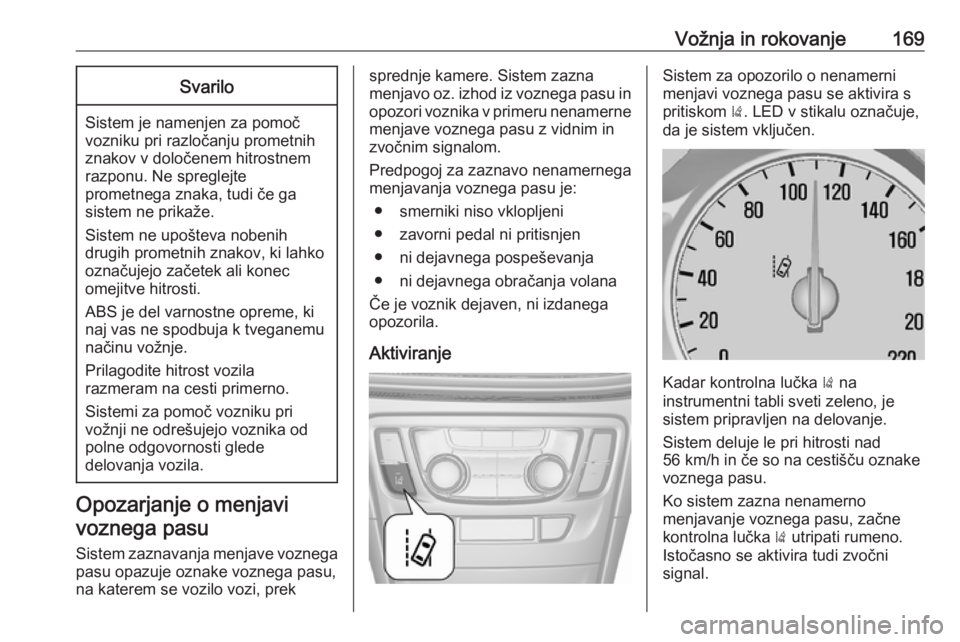 Vožnja in rokovanje 169

Svarilo

Sistem je namenjen za pomoč vozniku pri razločanju prometnih znakov v določenem hitrostnem razponu. Ne spreglejte prometnega znaka, tudi če ga sistem ne prikaže.

Sistem ne upošteva nobenih drugih prometnih znakov, ki lahko označujejo začetek ali konec omejitve hitrosti.

ABS je del varnostne opreme, ki naj vas ne spodbuja k tveganemu načinu vožnje.

Prilagodite hitrost vozila razmeram na cesti primerno.

Sistemi za pomoč vozniku pri vožnji ne odrešujejo voznika od polne odgovornosti glede delovanja vozila.

Opozarjanje o menjavi voznega pasu

Sistem zaznavanja menjave voznega pasu opazuje oznake voznega pasu, na katerem se vozilo vozi, prek sprednje kamere. Sistem zazna menjavo oz. izhod iz voznega pasu in opozori voznika v primeru nenamerne menjave voznega pasu z vidnim in zvočnim signalom.

Predpogoj za zaznavo nenamernega menjavanja voznega pasu je:

● smerniki niso vklopljeni
● zavorni pedal ni pritisnjen
● ni dejavnega pospeševanja
● ni dejavnega obračanja volana

Če je voznik dejaven, ni izdanega opozorila.

Aktiviranje

Sistem za opozorilo o nenamerni menjavi voznega pasu se aktivira s pritiskom . LED v stikalu označuje, da je sistem vključen.

0 20 40 60 80 100 120 140 160 18 20 220

Kadar kontrolna lučka na instrumentni tabli sveti zeleno, je sistem pripravljen na delovanje.

Sistem deluje le pri hitrosti nad 56 km/h in če so na cestišču oznake voznega pasu.

Ko sistem zazna nenamerno menjavanje voznega pasu, začne kontrolna lučka utripati rumeno. Istočasno se aktivira tudi zvočni signal.

carmanualsonline.info