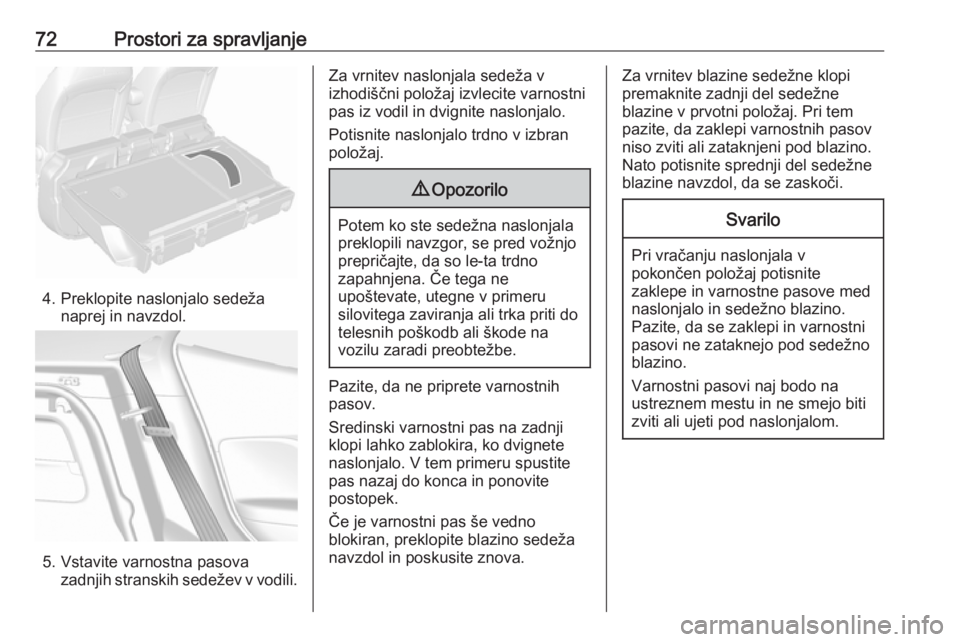 72 Prostori za spravljanje

4. Preklopite naslonjalo sedeža naprej in navzdol.

5. Vstavite varnostna pasova zadnjih stranskih sedežev v vodili.

Za vrnitev naslonjala sedeža v izhodiščni položaj izvlecite varnostni pas iz vodil in dvignite naslonjalo.

Potisnite naslonjalo trdno v izbran položaj.

⚠ Opozorilo

Potem ko ste sedežna naslonjala preklopili navzgor, se pred vožnjo prepričajte, da so le-ta trdno zapahnjena. Če tega ne upoštevate, utegne v primeru silovitega zaviranja ali trka priti do telesnih poškodb ali škode na vozilu zaradi preobtežbe.

Pazite, da ne priprete varnostnih pasov.

Sredinski varnostni pas na zadnji klopi lahko zablokira, ko dvignete naslonjalo. V tem primeru spustite pas nazaj do konca in ponovite postopek.

Če je varnostni pas še vedno blokiran, preklopite blazino sedeža navzdol in poskusite znova.

Za vrnitev blazine sedežne klopi premaknite zadnji del sedežne blazine v prvotni položaj. Pri tem pazite, da zaklepi varnostnih pasov niso zviti ali zataknjeni pod blazino. Nato potisnite sprednji del sedežne blazine navzdol, da se zaskoči.

Svarilo

Pri vračanju naslonjala v pokončen položaj potisnite zaklepe in varnostne pasove med naslonjalo in sedežno blazino. Pazite, da se zaklepi in varnostni pasovi ne zataknejo pod sedežno blazino.

Varnostni pasovi naj bodo na ustreznem mestu in ne smejo biti zviti ali ujeti pod naslonjalom.

carmanualsonline.info