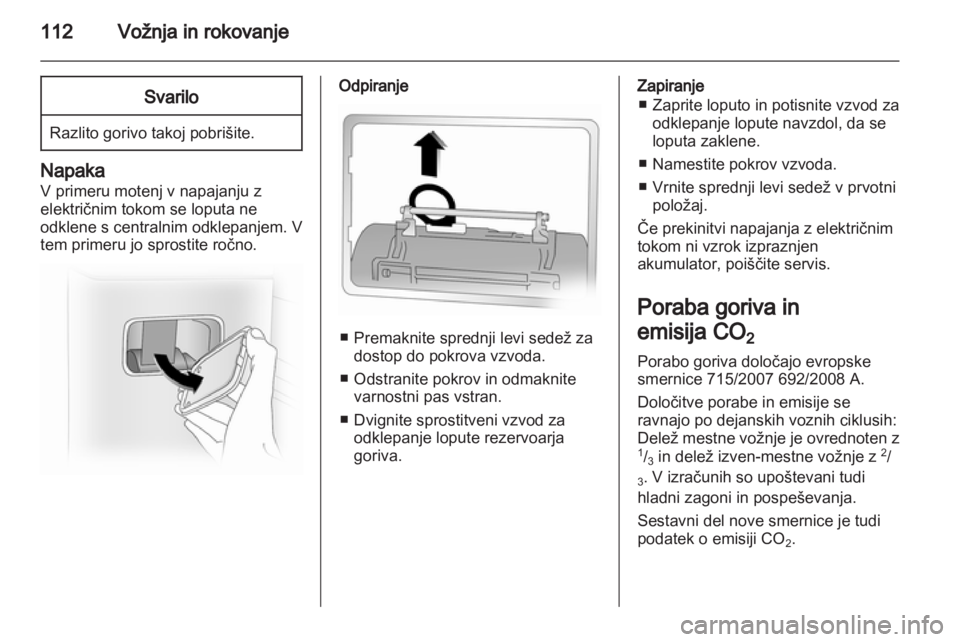 112 Vožnja in rokovanje

Svarilo

Razlito gorivo takoj pobrišite.

Napaka
V primeru motenj v napajanju z električnim tokom se loputa ne odklene s centralnim odklepanjem. V tem primeru jo sprostite ročno.

Odpiranje

■ Premaknite sprednji levi sedež za dostop do pokrova vzvoda.
■ Odstranite pokrov in odmaknite varnostni pas vstran.
■ Dvignite sprostitveni vzvod za odklepanje lopute rezervoarja goriva.

Zapiranje
■ Zaprite loputo in potisnite vzvod za odklepanje lopute navzdol, da se loputa zaklene.
■ Namestite pokrov vzvoda.
■ Vrnite sprednji levi sedež v prvotni položaj.
Če prekinitvi napajanja z električnim tokom ni vzrok izpraznjen akumulator, poiščite servis.

Poraba goriva in emisija $CO_2$
Porabo goriva določajo evropske smernice 715/2007 692/2008 A.
Določitve porabe in emisije se ravnajo po dejanskih voznih ciklusih: Delež mestne vožnje je ovrednoten z $^1/_3$ in delež izven-mestne vožnje z $^2/_3$. V izračunih so upoštevani tudi hladni zagoni in pospeševanja.
Sestavni del nove smernice je tudi podatek o emisiji $CO_2$.

carmanualsonline.info