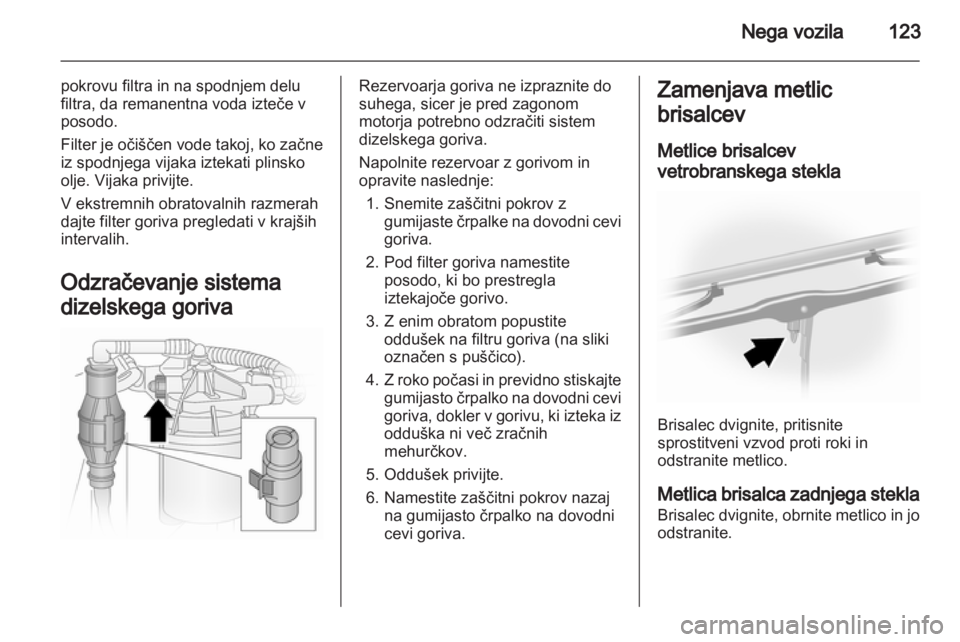 Nega vozila 123

pokrovu filtra in na spodnjem delu filtra, da remanentna voda izteče v posodo.

Filter je očiščen vode takoj, ko začne iz spodnjega vijaka iztekati plinsko olje. Vijaka privijte.

V ekstremnih obratovalnih razmerah dajte filter goriva pregledati v krajših intervalih.

Odzračevanje sistema dizelskega goriva

Rezervoarja goriva ne izpraznite do suhega, sicer je pred zagonom motorja potrebno odzračiti sistem dizelskega goriva.

Napolnite rezervoar z gorivom in opravite naslednje:

1. Snemite zaščitni pokrov z gumijaste črpalke na dovodni cevi goriva.
2. Pod filter goriva namestite posodo, ki bo prestregla iztekajoče gorivo.
3. Z enim obratom popustite oddušek na filtru goriva (na sliki označen s puščico).
4. Z roko počasi in previdno stiskajte gumijasto črpalko na dovodni cevi goriva, dokler v gorivu, ki izteka iz odduška ni več zračnih mehurčkov.
5. Oddušek privijte.
6. Namestite zaščitni pokrov nazaj na gumijasto črpalko na dovodni cevi goriva.

Zamenjava metlic brisalcev

Metlice brisalcev vetrobranskega stekla

Brisalec dvignite, pritisnite sprostitveni vzvod proti roki in odstranite metlico.

Metlica brisalca zadnjega stekla

Brisalec dvignite, obrnite metlico in jo odstranite.

carmanualsonline.info