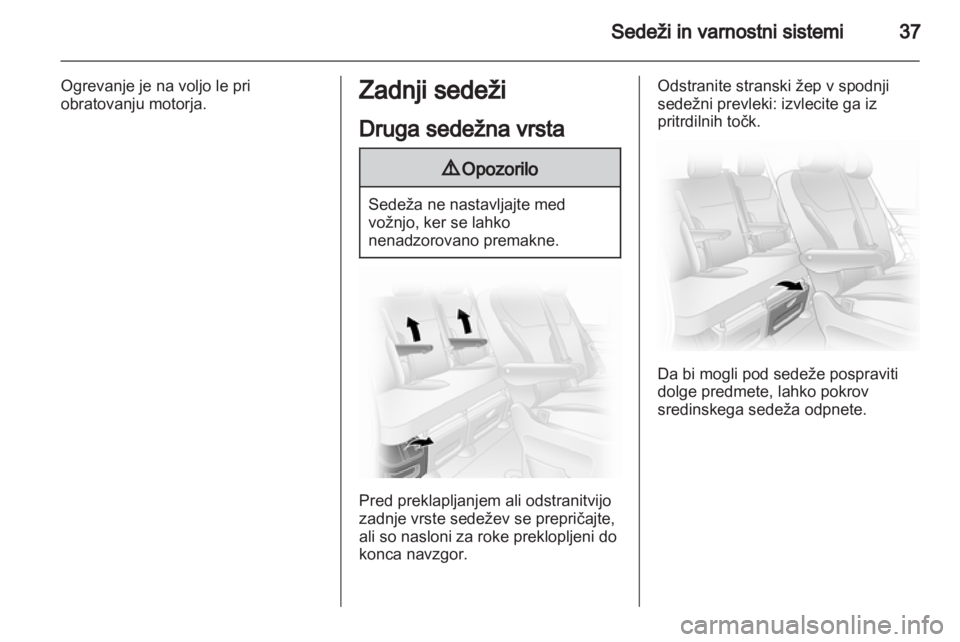 Sedeži in varnostni sistemi 37

Ogrevanje je na voljo le pri obratovanju motorja.

Zadnji sedeži

Druga sedežna vrsta

⚠ Opozorilo

Sedeža ne nastavljajte med vožnjo, ker se lahko nenadzorovano premakne.

Pred preklapljanjem ali odstranitvijo zadnje vrste sedežev se prepričajte, ali so nasloni za roke preklopljeni do konca navzgor.

Odstranite stranski žep v spodnji sedežni prevleki: izvlecite ga iz pritrdilnih točk.

Da bi mogli pod sedeže pospraviti dolge predmete, lahko pokrov sredinskega sedeža odpnete.

carmanualsonline.info