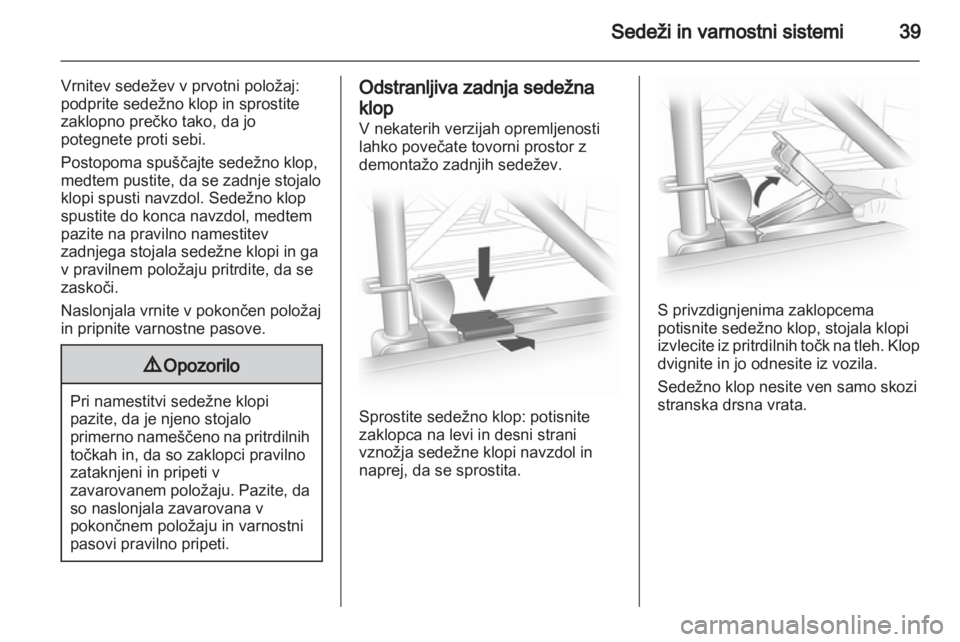 Sedeži in varnostni sistemi 39

Vrnitev sedežev v prvotni položaj: podprite sedežno klop in sprostite zaklopno prečko tako, da jo potegnete proti sebi.

Postopoma spuščajte sedežno klop, medtem pustite, da se zadnje stojalo klopi spusti navzdol. Sedežno klop spustite do konca navzdol, medtem pazite na pravilno namestitev zadnjega stojala sedežne klopi in ga v pravilnem položaju pritrdite, da se zaskoči.

Naslonjala vrnite v pokončen položaj in pripnite varnostne pasove.

⚠ Opozorilo

Pri namestitvi sedežne klopi pazite, da je njeno stojalo primerno nameščeno na pritrdilnih točkah in, da so zaklopci pravilno zataknjeni in pripeti v zavarovanem položaju. Pazite, da so naslonjala zavarovana v pokončnem položaju in varnostni pasovi pravilno pripeti.

Odstranljiva zadnja sedežna klop

V nekaterih verzijah opremljenosti lahko povečate tovorni prostor z demontažo zadnjih sedežev.

Sprostite sedežno klop: potisnite zaklopca na levi in desni strani vznožja sedežne klopi navzdol in naprej, da se sprostita.

S privzdignjenima zaklopcema potisnite sedežno klop, stojala klopi izvlecite iz pritrdilnih točk na tleh. Klop dvignite in jo odnesite iz vozila.

Sedežno klop nesite ven samo skozi stranska drsna vrata.

carmanualsonline.info