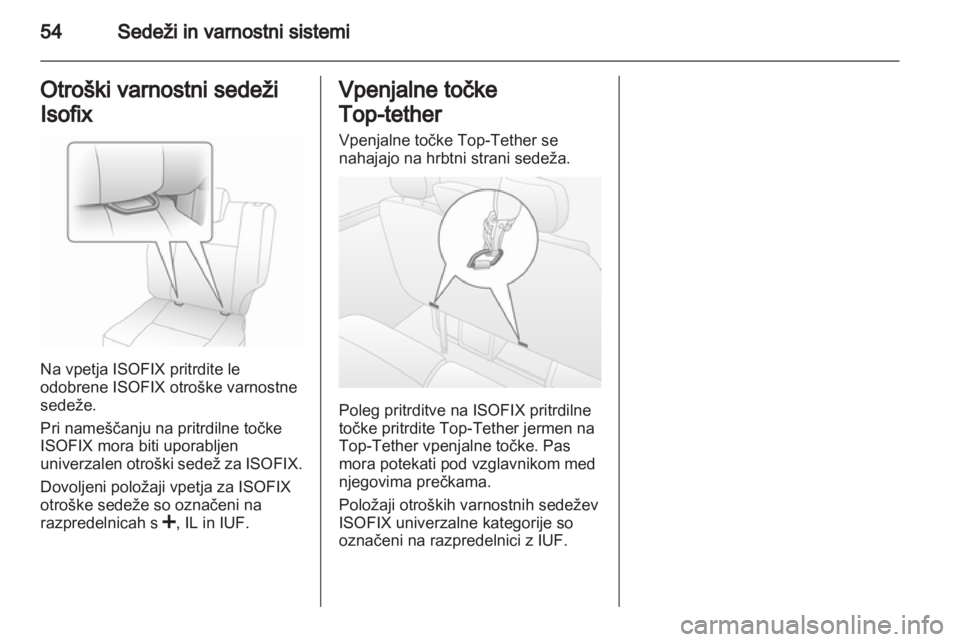 54 Sedeži in varnostni sistemi

Otroški varnostni sedeži Isofix

Na vpetja ISOFIX pritrdite le odobrene ISOFIX otroške varnostne sedeže.

Pri nameščanju na pritrdilne točke ISOFIX mora biti uporabljen univerzalen otroški sedež za ISOFIX.

Dovoljeni položaji vpetja za ISOFIX otroške sedeže so označeni na razpredelnicah s ✚, IL in IUF.

Vpenjalne točke Top-tether

Vpenjalne točke Top-Tether se nahajajo na hrbtni strani sedeža.

Poleg pritrditve na ISOFIX pritrdilne točke pritrdite Top-Tether jermen na Top-Tether vpenjalne točke. Pas mora potekati pod vzglavnikom med njegovima prečkama.

Položaji otroških varnostnih sedežev ISOFIX univerzalne kategorije so označeni na razpredelnici z IUF.

carmanualsonline.info