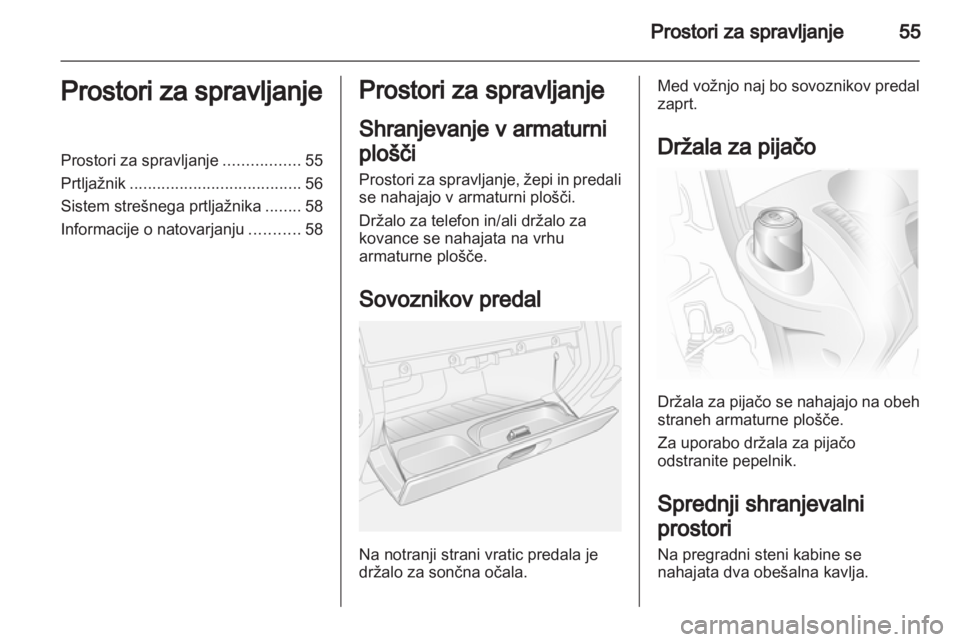 Prostori za spravljanje 55

Prostori za spravljanje

Prostori za spravljanje ................. 55
Prtljažnik ...................................... 56
Sistem strešnega prtljažnika ........ 58
Informacije o natovarjanju ........... 58

Prostori za spravljanje

Shranjevanje v armaturni plošči

Prostori za spravljanje, žepi in predali se nahajajo v armaturni plošči.

Držalo za telefon in/ali držalo za kovance se nahajata na vrhu armaturne plošče.

Sovoznikov predal

Na notranji strani vratic predala je držalo za sončna očala.

Med vožnjo naj bo sovoznikov predal zaprt.

Držala za pijačo

Držala za pijačo se nahajajo na obeh straneh armaturne plošče.

Za uporabo držala za pijačo odstranite pepelnik.

Sprednji shranjevalni prostori

Na pregradni steni kabine se nahajata dva obešalna kavlja.

carmanualsonline.info