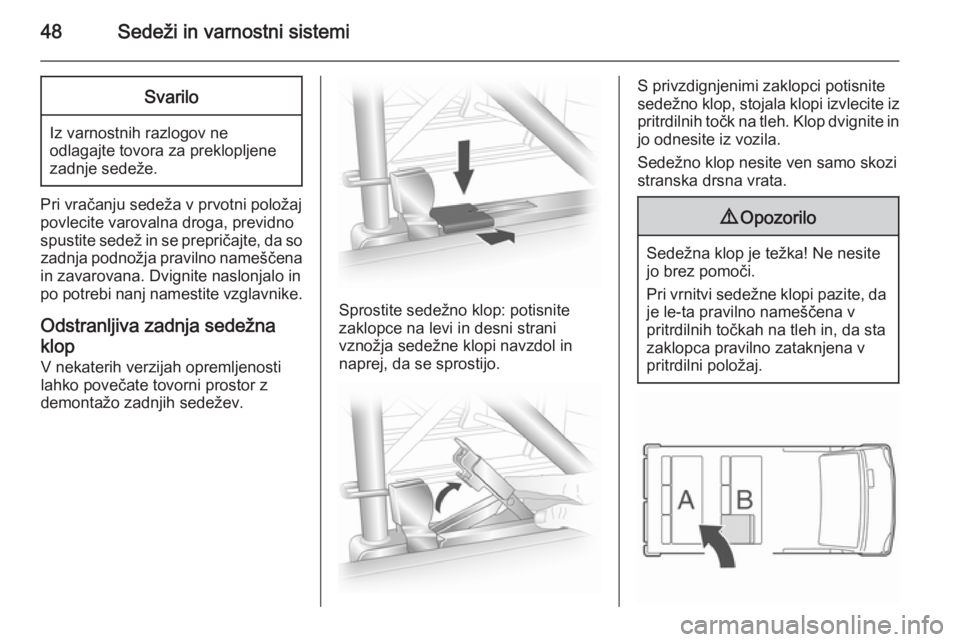 48 Sedeži in varnostni sistemi

Svarilo

Iz varnostnih razlogov ne odlagajte tovora za preklopljene zadnje sedeže.

Pri vračanju sedeža v prvotni položaj povlecite varovalna droga, previdno spustite sedež in se prepričajte, da so zadnja podnožja pravilno nameščena in zavarovana. Dvignite naslonjalo in po potrebi nanj namestite vzglavnike.

Odstranljiva zadnja sedežna klop
V nekaterih verzijah opremljenosti lahko povečate tovorni prostor z demontažo zadnjih sedežev.

Sprostite sedežno klop: potisnite zaklopce na levi in desni strani vznožja sedežne klopi navzdol in naprej, da se sprostijo.

S privzdignjenimi zaklopci potisnite sedežno klop, stojala klopi izvlecite iz pritrdilnih točk na tleh. Klop dvignite in jo odnesite iz vozila.

Sedežno klop nesite ven samo skozi stranska drsna vrata.

⚠ Opozorilo

Sedežna klop je težka! Ne nesite jo brez pomoči.

Pri vrnitvi sedežne klopi pazite, da je le-ta pravilno nameščena v pritrdilnih točkah na tleh in, da sta zaklopca pravilno zataknjena v pritrdilni položaj.

A B

carmanualsonline.info