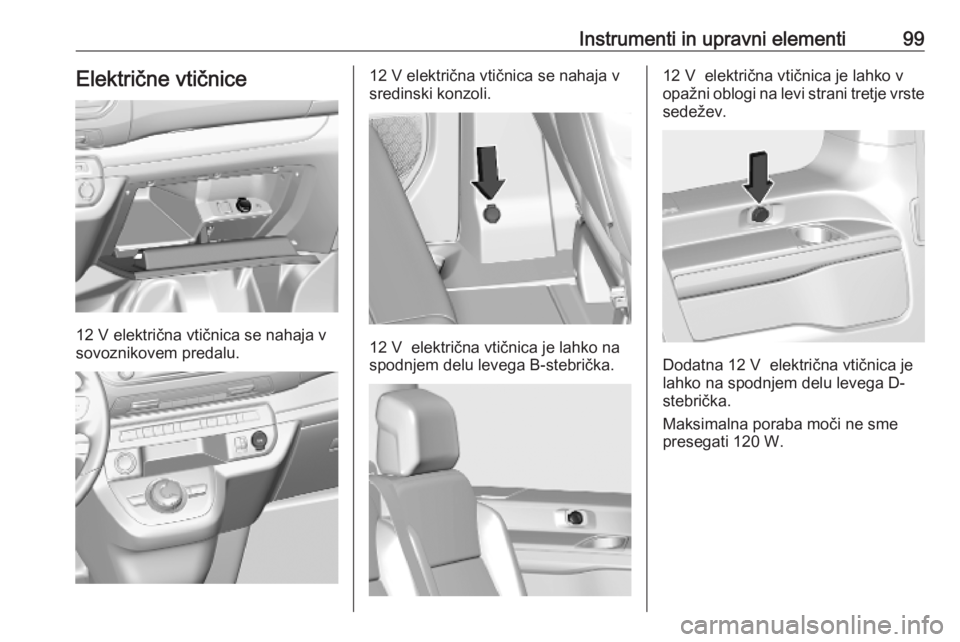 Instrumenti in upravni elementi 99

Električne vtičnice

12 V električna vtičnica se nahaja v sovoznikovem predalu.

12 V električna vtičnica se nahaja v sredinski konzoli.

12 V  električna vtičnica je lahko na spodnjem delu levega B-stebrička.

12 V  električna vtičnica je lahko v opažni oblogi na levi strani tretje vrste sedežev.

Dodatna 12 V  električna vtičnica je lahko na spodnjem delu levega D-stebrička.

Maksimalna poraba moči ne sme presegati 120 W.

carmanualsonline.info