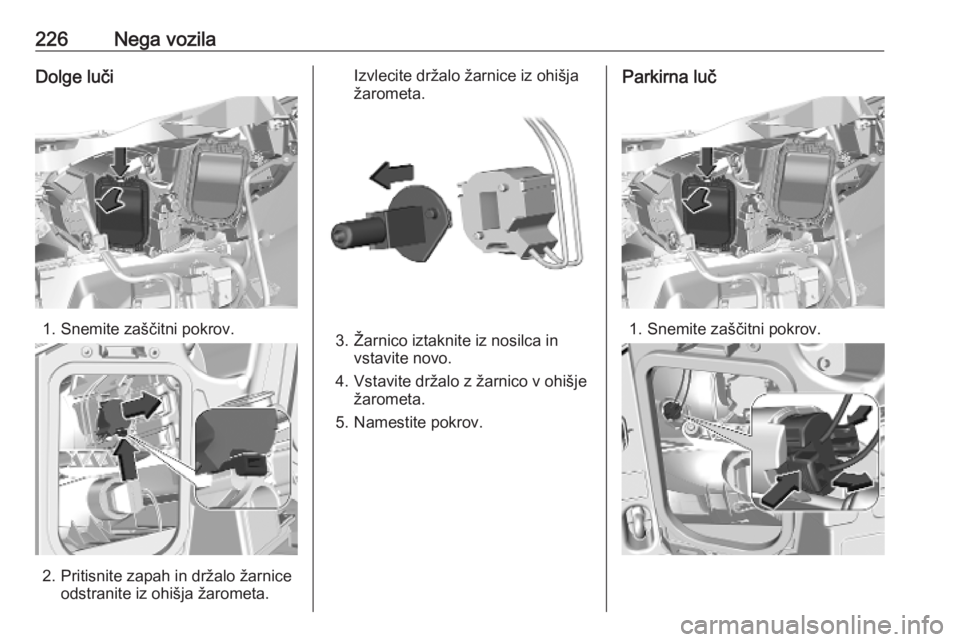 226 Nega vozila

Dolge luči

1. Snemite zaščitni pokrov.

2. Pritisnite zapah in držalo žarnice odstranite iz ohišja žarometa.

Izvlecite držalo žarnice iz ohišja žarometa.

3. Žarnico iztaknite iz nosilca in vstavite novo.

4. Vstavite držalo z žarnico v ohišje žarometa.

5. Namestite pokrov.

Parkirna luč

1. Snemite zaščitni pokrov.

carmanualsonline.info