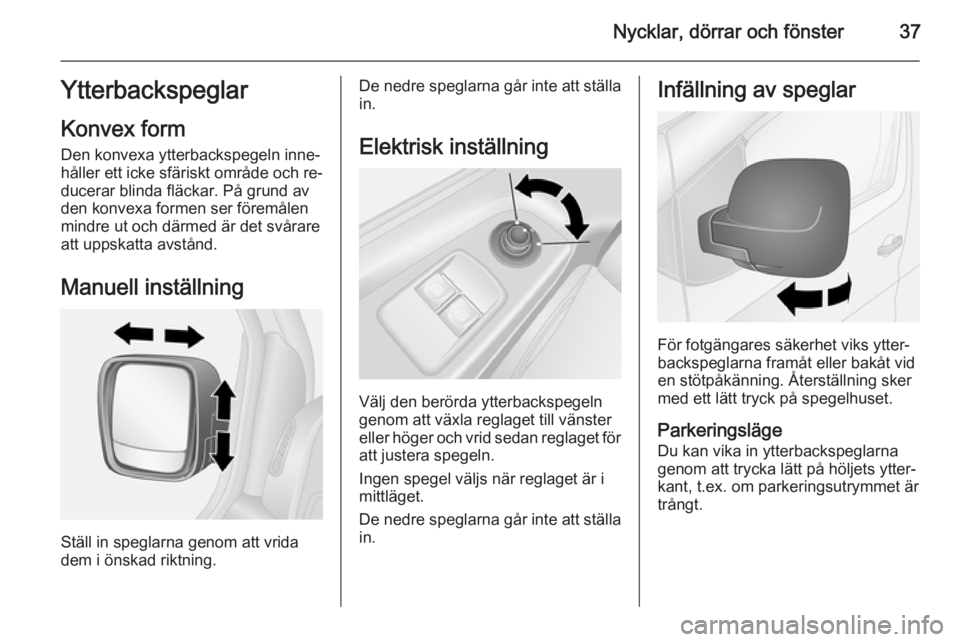 Nycklar, dörrar och fönster 37

Ytterbackspeglar

Konvex form

Den konvexa ytterbackspegeln innehåller ett icke sfäriskt område och reducerar blinda fläckar. På grund av den konvexa formen ser föremålen mindre ut och därmed är det svårare att uppskatta avstånd.

Manuell inställning

Ställ in speglarna genom att vrida dem i önskad riktning.

De nedre speglarna går inte att ställa in.

Elektrisk inställning

Välj den berörda ytterbackspegeln genom att växla reglaget till vänster eller höger och vrid sedan reglaget för att justera spegeln.

Ingen spegel väljs när reglaget är i mittläget.

De nedre speglarna går inte att ställa in.

Infällning av speglar

För fotgängares säkerhet viks ytterbackspeglarna framåt eller bakåt vid en stötpåkänning. Återställning sker med ett lätt tryck på spegelhuset.

Parkeringsläge

Du kan vika in ytterbackspeglarna genom att trycka lätt på höljets ytterkant, t.ex. om parkeringsutrymmet är trångt.

carmanualsonline.info