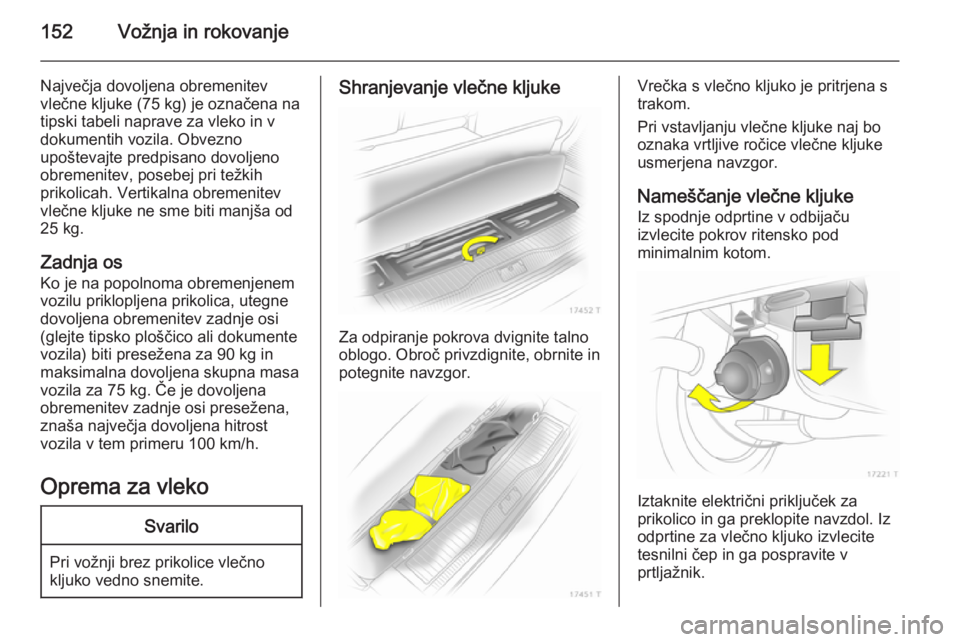 152 Vožnja in rokovanje

Največja dovoljena obremenitev vlečne kljuke (75 kg) je označena na tipski tabeli naprave za vleko in v dokumentih vozila. Obvezno upoštevajte predpisano dovoljeno obremenitev, posebej pri težkih prikolicah. Vertikalna obremenitev vlečne kljuke ne sme biti manjša od 25 kg.

Zadnja os
Ko je na popolnoma obremenjenem vozilu priklopljena prikolica, utegne dovoljena obremenitev zadnje osi (glejte tipsko ploščico ali dokumente vozila) biti presežena za 90 kg in maksimalna dovoljena skupna masa vozila za 75 kg. Če je dovoljena obremenitev zadnje osi presežena, znaša največja dovoljena hitrost vozila v tem primeru 100 km/h.

Oprema za vleko

Svarilo

Pri vožnji brez prikolice vlečno kljuko vedno snemite.

Shranjevanje vlečne kljuke

17452 T

Za odpiranje pokrova dvignite talno oblogo. Obroč privzdignite, obrnite in potegnite navzgor.

17451 T

Vrečka s vlečno kljuko je pritrjena s trakom.

Pri vstavljanju vlečne kljuke naj bo oznaka vrtljive ročice vlečne kljuke usmerjena navzgor.

Nameščanje vlečne kljuke
Iz spodnje odprtine v odbijaču izvlecite pokrov ritensko pod minimalnim kotom.

17221 T

Iztaknite električni priključek za prikolico in ga preklopite navzdol. Iz odprtine za vlečno kljuko izvlecite tesnilni čep in ga pospravite v prtljažnik.

carmanualsonline.info