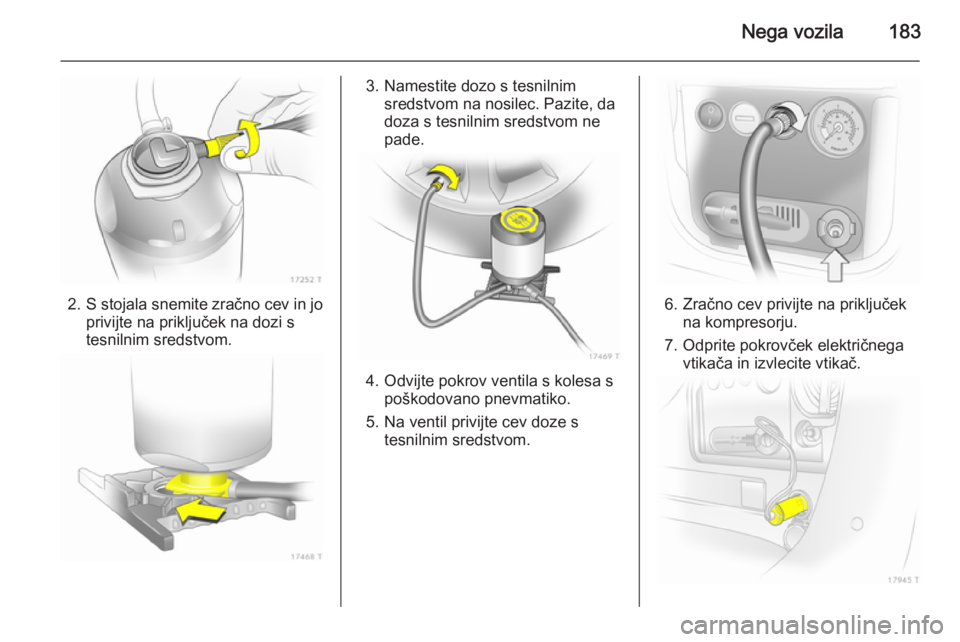 Nega vozila 183

17252 T

2. S stojala snemite zračno cev in jo privijte na priključek na dozi s tesnilnim sredstvom.

17468 T

3. Namestite dozo s tesnilnim sredstvom na nosilec. Pazite, da doza s tesnilnim sredstvom ne pade.

17469 T

4. Odvijte pokrov ventila s kolesa s poškodovano pnevmatiko.

5. Na ventil privijte cev doze s tesnilnim sredstvom.

6. Zračno cev privijte na priključek na kompresorju.

7. Odprite pokrovček električnega vtikača in izvlecite vtikač.

17945 T

carmanualsonline.info