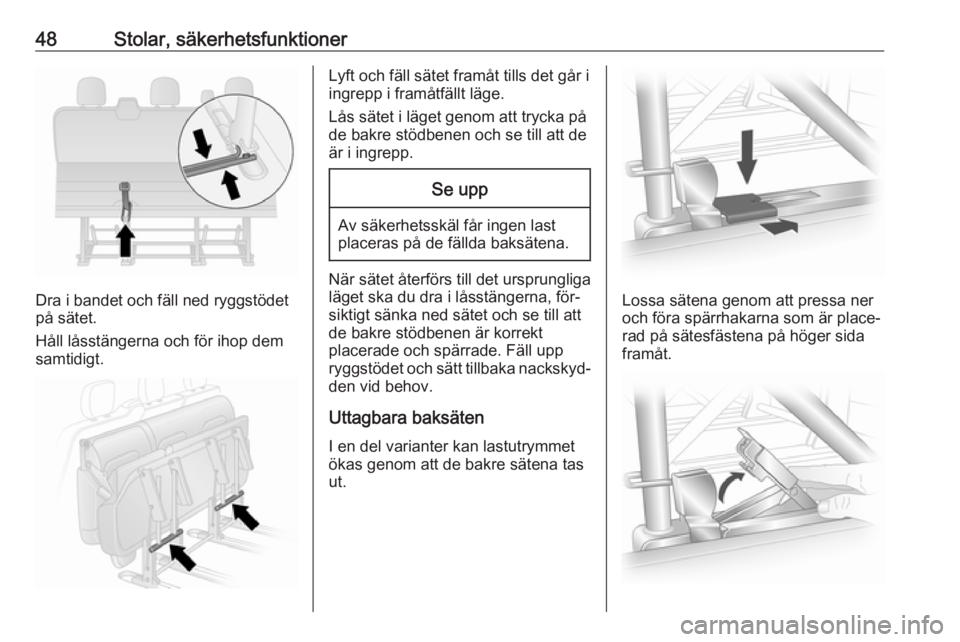 48 Stolar, säkerhetsfunktioner

Dra i bandet och fäll ned ryggstödet på sätet.

Håll låsstängerna och för ihop dem samtidigt.

Lyft och fäll sätet framåt tills det går i ingrepp i framåtfällt läge.

Lås sätet i läget genom att trycka på de bakre stödbenen och se till att de är i ingrepp.

Se upp

Av säkerhetsskäl får ingen last placeras på de fällda baksätena.

När sätet återförs till det ursprungliga läget ska du dra i låsstängerna, försiktigt sänka ned sätet och se till att de bakre stödbenen är korrekt placerade och spärrade. Fäll upp ryggstödet och sätt tillbaka nackskydden vid behov.

Uttagbara baksäten

I en del varianter kan lastutrymmet ökas genom att de bakre sätena tas ut.

Lossa sätena genom att pressa ner och föra spärrhakarna som är placerad på sätesfästena på höger sida framåt.

carmanualsonline.info