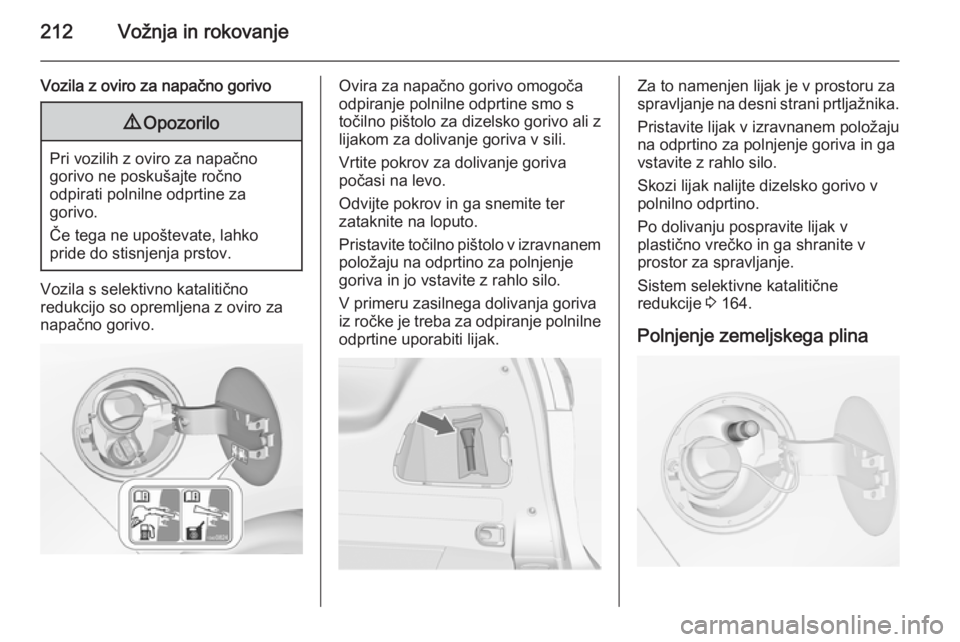 212 Vožnja in rokovanje

Vozila z oviro za napačno gorivo

⚠ Opozorilo

Pri vozilih z oviro za napačno gorivo ne poskušajte ročno odpirati polnilne odprtine za gorivo.

Če tega ne upoštevate, lahko pride do stisnjenja prstov.

Vozila s selektivno katalitično redukcijo so opremljena z oviro za napačno gorivo.

Ovira za napačno gorivo omogoča odpiranje polnilne odprtine smo s točilno pištolo za dizelsko gorivo ali z lijakom za dolivanje goriva v sili.

Vrtite pokrov za dolivanje goriva počasi na levo.

Odvijte pokrov in ga snemite ter zataknite na loputo.

Pristavite točilno pištolo v izravnanem položaju na odprtino za polnjenje goriva in jo vstavite z rahlo silo.

V primeru zasilnega dolivanja goriva iz ročke je treba za odpiranje polnilne odprtine uporabiti lijak.

Za to namenjen lijak je v prostoru za spravljanje na desni strani prtljažnika.

Pristavite lijak v izravnanem položaju na odprtino za polnjenje goriva in ga vstavite z rahlo silo.

Skozi lijak nalijte dizelsko gorivo v polnilno odprtino.

Po dolivanju pospravite lijak v plastično vrečko in ga shranite v prostor za spravljanje.

Sistem selektivne katalitične redukcije ⇨ 164.

Polnjenje zemeljskega plina

carmanualsonline.info