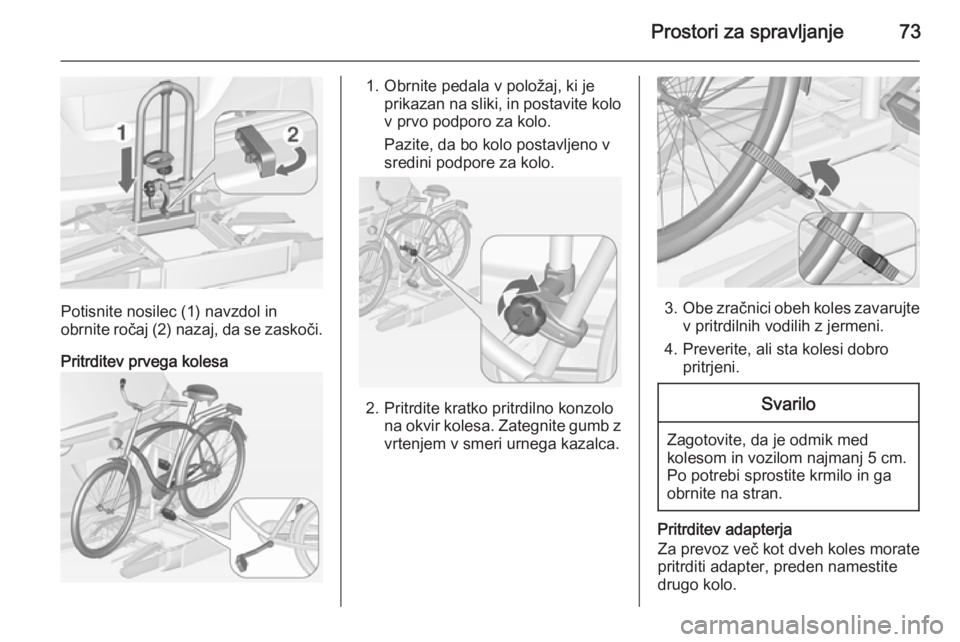 Prostori za spravljanje 73

1

2

Potisnite nosilec (1) navzdol in obrnite ročaj (2) nazaj, da se zaskoči.

Pritrditev prvega kolesa

1. Obrnite pedala v položaj, ki je prikazan na sliki, in postavite kolo v prvo podporo za kolo.

Pazite, da bo kolo postavljeno v sredini podpore za kolo.

2. Pritrdite kratko pritrdilno konzolo na okvir kolesa. Zategnite gumb z vrtenjem v smeri urnega kazalca.

3. Obe zračnici obeh koles zavarujte v pritrdilnih vodilih z jermeni.

4. Preverite, ali sta kolesi dobro pritrjeni.

Svarilo

Zagotovite, da je odmik med kolesom in vozilom najmanj 5 cm. Po potrebi sprostite krmilo in ga obrnite na stran.

Pritrditev adapterja
Za prevoz več kot dveh koles morate pritrditi adapter, preden namestite drugo kolo.

carmanualsonline.info