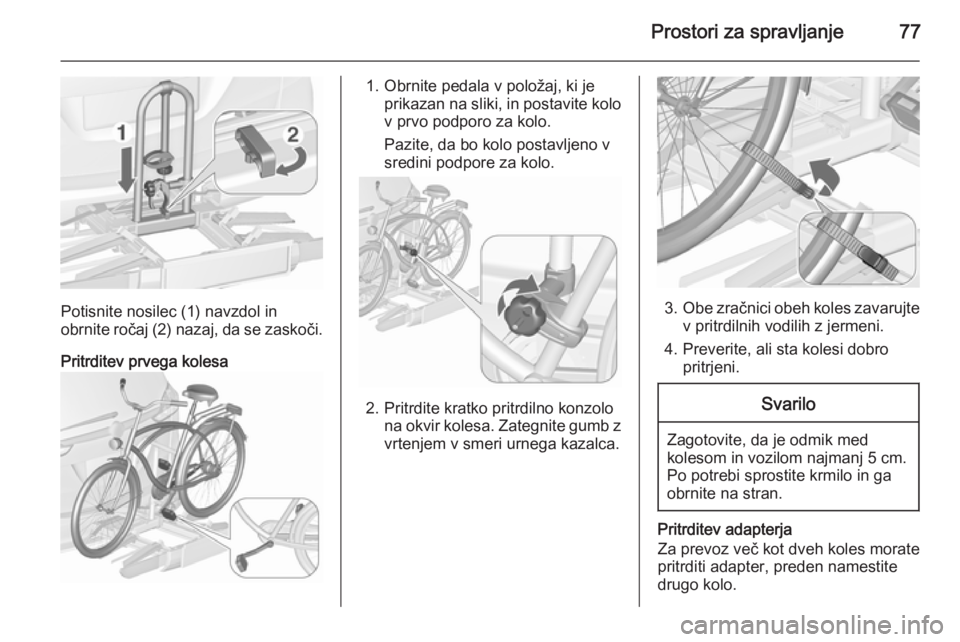 Prostori za spravljanje 77

1

2

Potisnite nosilec (1) navzdol in obrnite ročaj (2) nazaj, da se zaskoči.

Pritrditev prvega kolesa

1. Obrnite pedala v položaj, ki je prikazan na sliki, in postavite kolo v prvo podporo za kolo.

Pazite, da bo kolo postavljeno v sredini podpore za kolo.

2. Pritrdite kratko pritrdilno konzolo na okvir kolesa. Zategnite gumb z vrtenjem v smeri urnega kazalca.

3. Obe zračnici obeh koles zavarujte v pritrdilnih vodilih z jermeni.

4. Preverite, ali sta kolesi dobro pritrjeni.

Svarilo

Zagotovite, da je odmik med kolesom in vozilom najmanj 5 cm. Po potrebi sprostite krmilo in ga obrnite na stran.

Pritrditev adapterja
Za prevoz več kot dveh koles morate pritrditi adapter, preden namestite drugo kolo.

carmanualsonline.info