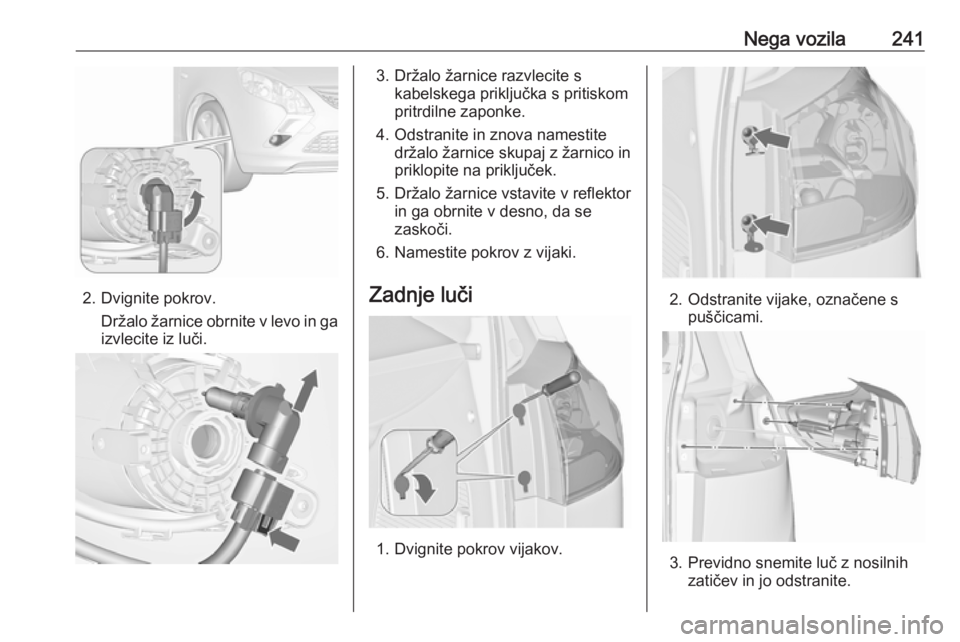 Nega vozila 241

2. Dvignite pokrov.
Držalo žarnice obrnite v levo in ga izvlecite iz luči.

3. Držalo žarnice razvlecite s kabelskega priključka s pritiskom pritrdilne zaponke.

4. Odstranite in znova namestite držalo žarnice skupaj z žarnico in priklopite na priključek.

5. Držalo žarnice vstavite v reflektor in ga obrnite v desno, da se zaskoči.

6. Namestite pokrov z vijaki.

Zadnje luči

1. Dvignite pokrov vijakov.

2. Odstranite vijake, označene s puščicami.

3. Previdno snemite luč z nosilnih zatičev in jo odstranite.

carmanualsonline.info