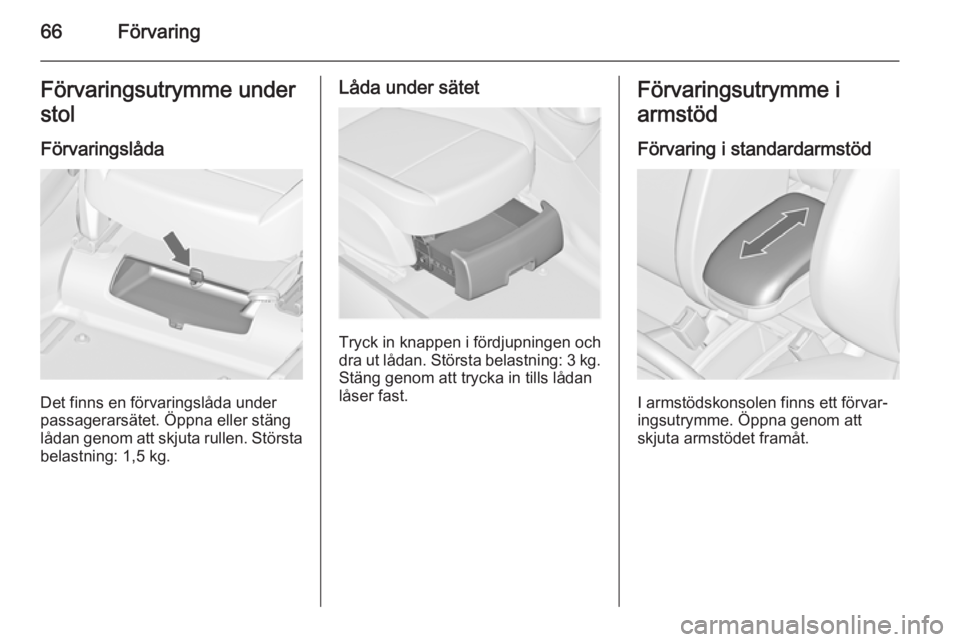 66 Förvaring

Förvaringsutrymme under stol

Förvaringslåda

Det finns en förvaringslåda under passagerarsätet. Öppna eller stäng lådan genom att skjuta rullen. Största belastning: 1,5 kg.

Låda under sätet

Tryck in knappen i fördjupningen och dra ut lådan. Största belastning: 3 kg. Stäng genom att trycka in tills lådan låser fast.

Förvaringsutrymme i armstöd

Förvaring i standardarmstöd

I armstödskonsolen finns ett förvaringsutrymme. Öppna genom att skjuta armstödet framåt.

carmanualsonline.info