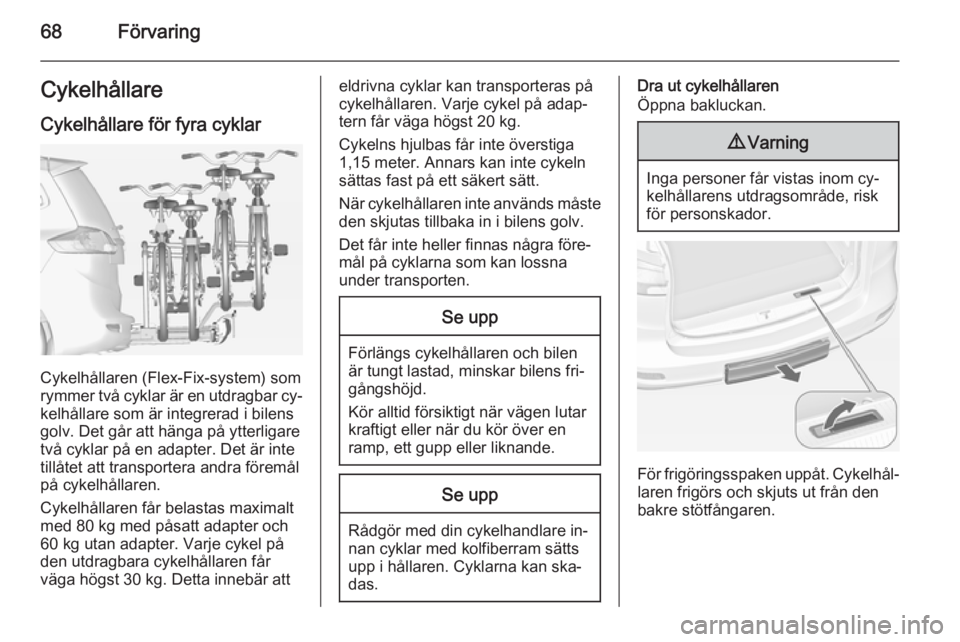 68 Förvaring

Cykelhållare

Cykelhållare för fyra cyklar

Cykelhållaren (Flex-Fix-system) som rymmer två cyklar är en utdragbar cykelhållare som är integrerad i bilens golv. Det går att hänga på ytterligare två cyklar på en adapter. Det är inte tillåtet att transportera andra föremål på cykelhållaren.

Cykelhållaren får belastas maximalt med 80 kg med påsatt adapter och 60 kg utan adapter. Varje cykel på den utdragbara cykelhållaren får väga högst 30 kg. Detta innebär att eldrivna cyklar kan transporteras på cykelhållaren. Varje cykel på adaptern får väga högst 20 kg.

Cykelns hjulbas får inte överstiga 1,15 meter. Annars kan inte cykeln sättas fast på ett säkert sätt.

När cykelhållaren inte används måste den skjutas tillbaka in i bilens golv.

Det får inte heller finnas några föremål på cyklarna som kan lossna under transporten.

Se upp

Förlängs cykelhållaren och bilen är tungt lastad, minskar bilens frigångshöjd.

Kör alltid försiktigt när vägen lutar kraftigt eller när du kör över en ramp, ett gupp eller liknande.

Se upp

Rådgör med din cykelhandlare innan cyklar med kolfiberram sätts upp i hållaren. Cyklarna kan skadas.

Dra ut cykelhållaren

Öppna bakluckan.

⚠ Varning

Inga personer får vistas inom cykelhållarens utdragsområde, risk för personskador.

För frigöringsspaken uppåt. Cykelhållaren frigörs och skjuts ut från den bakre stötfångaren.

carmanualsonline.info