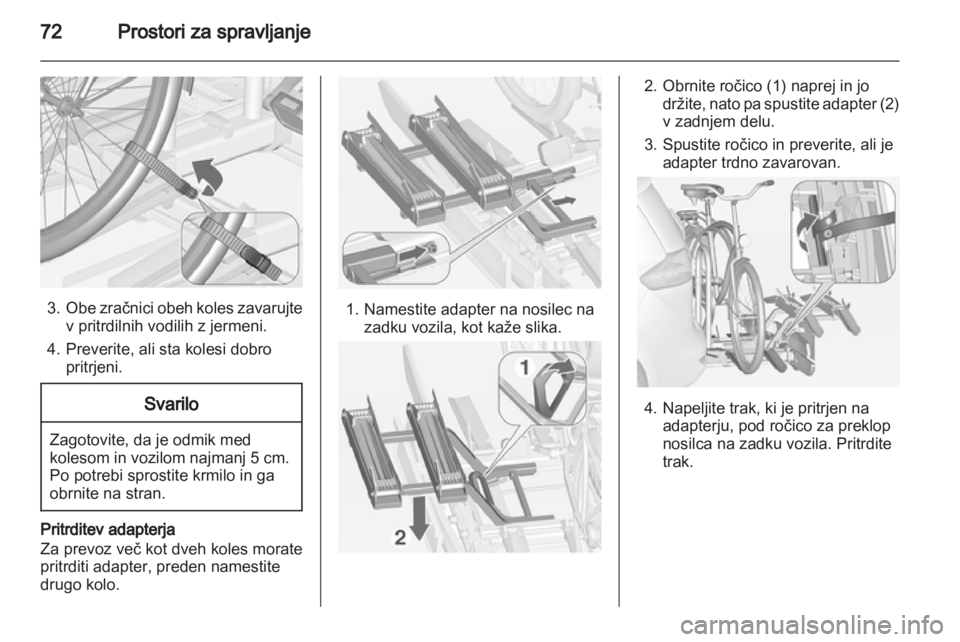 72 Prostori za spravljanje

3. Obe zračnici obeh koles zavarujte v pritrdilnih vodilih z jermeni.

4. Preverite, ali sta kolesi dobro pritrjeni.

Svarilo

Zagotovite, da je odmik med kolesom in vozilom najmanj 5 cm. Po potrebi sprostite krmilo in ga obrnite na stran.

Pritrditev adapterja
Za prevoz več kot dveh koles morate pritrditi adapter, preden namestite drugo kolo.

1. Namestite adapter na nosilec na zadku vozila, kot kaže slika.

1

2

2. Obrnite ročico (1) naprej in jo držite, nato pa spustite adapter (2) v zadnjem delu.

3. Spustite ročico in preverite, ali je adapter trdno zavarovan.

4. Napeljite trak, ki je pritrjen na adapterju, pod ročico za preklop nosilca na zadku vozila. Pritrdite trak.

carmanualsonline.info