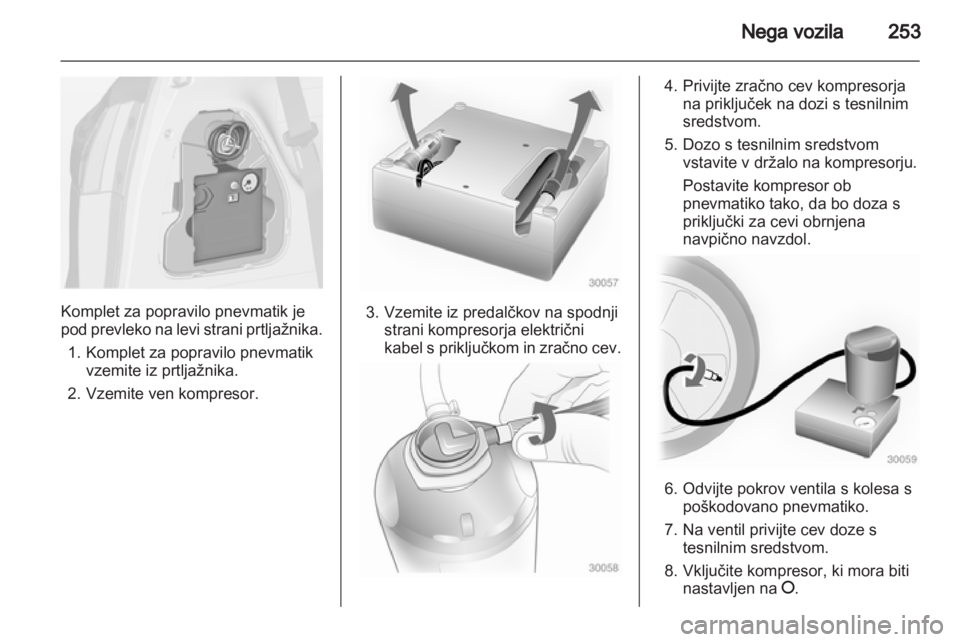 Nega vozila 253

Komplet za popravilo pnevmatik je pod prevleko na levi strani prtljažnika.

1. Komplet za popravilo pnevmatik vzemite iz prtljažnika.
2. Vzemite ven kompresor.

30057

3. Vzemite iz predalčkov na spodnji strani kompresorja električni kabel s priključkom in zračno cev.

30058

4. Privijte zračno cev kompresorja na priključek na dozi s tesnilnim sredstvom.
5. Dozo s tesnilnim sredstvom vstavite v držalo na kompresorju.

Postavite kompresor ob pnevmatiko tako, da bo doza s priključki za cevi obrnjena navpično navzdol.

30059

6. Odvijte pokrov ventila s kolesa s poškodovano pnevmatiko.
7. Na ventil privijte cev doze s tesnilnim sredstvom.
8. Vključite kompresor, ki mora biti nastavljen na O.

carmanualsonline.info