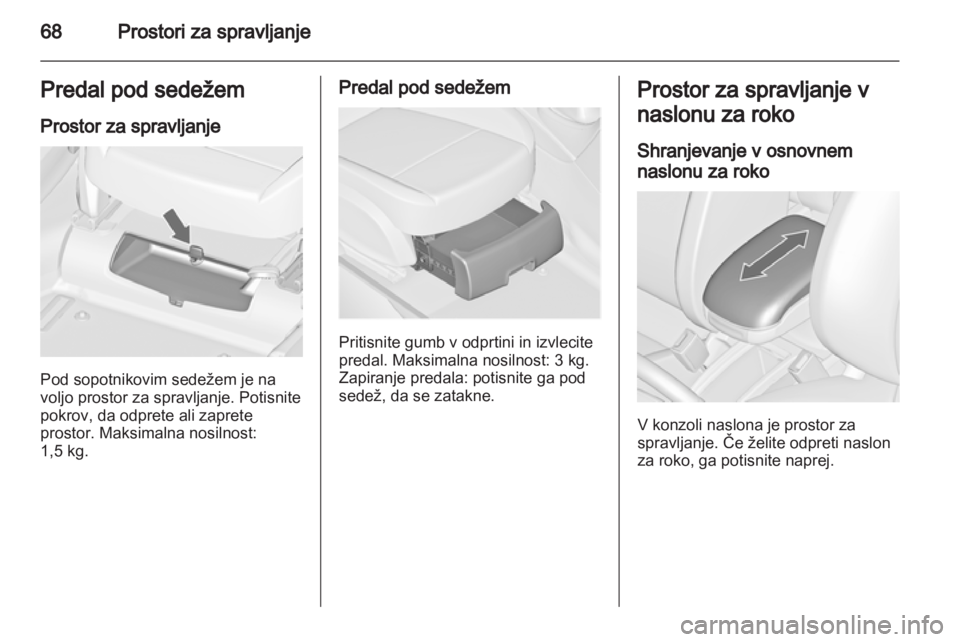 68 Prostori za spravljanje

Predal pod sedežem

Prostor za spravljanje

Pod sopotnikovim sedežem je na voljo prostor za spravljanje. Potisnite pokrov, da odprete ali zaprete prostor. Maksimalna nosilnost: 1,5 kg.

Predal pod sedežem

Pritisnite gumb v odprtini in izvlecite predal. Maksimalna nosilnost: 3 kg. Zapiranje predala: potisnite ga pod sedež, da se zatakne.

Prostor za spravljanje v naslonu za roko

Shranjevanje v osnovnem naslonu za roko

V konzoli naslona je prostor za spravljanje. Če želite odpreti naslon za roko, ga potisnite naprej.

carmanualsonline.info