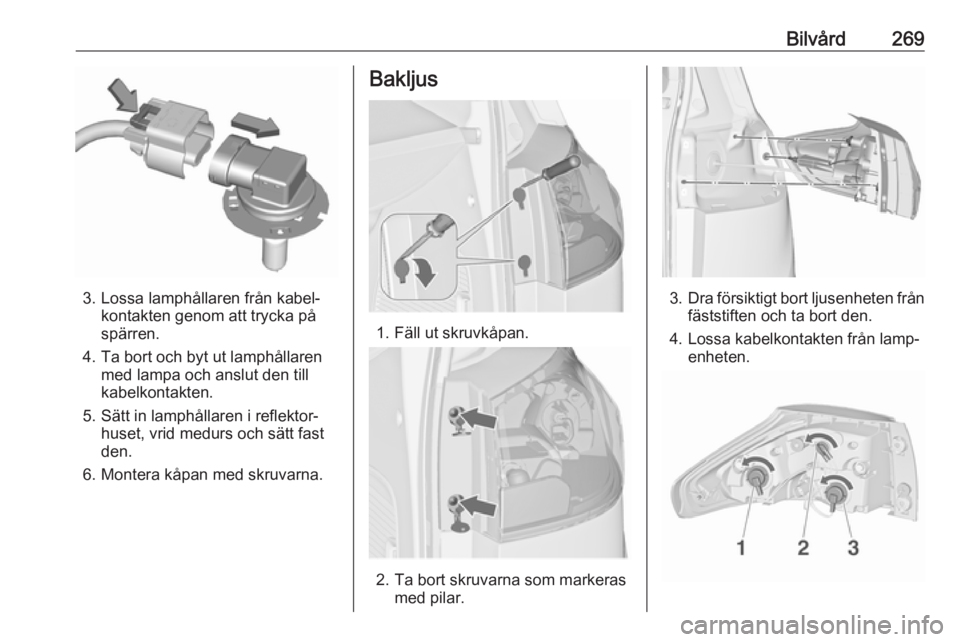 Bilvård 269

3. Lossa lamphållaren från kabelkontakten genom att trycka på spärren.

4. Ta bort och byt ut lamphållaren med lampa och anslut den till kabelkontakten.

5. Sätt in lamphållaren i reflektorhuset, vrid medurs och sätt fast den.

6. Montera kåpan med skruvarna.

Bakljus

1. Fäll ut skruvkåpan.

2. Ta bort skruvarna som markeras med pilar.

3. Dra försiktigt bort ljusenheten från fäststiften och ta bort den.

4. Lossa kabelkontakten från lampenheten.

1 2 3

carmanualsonline.info