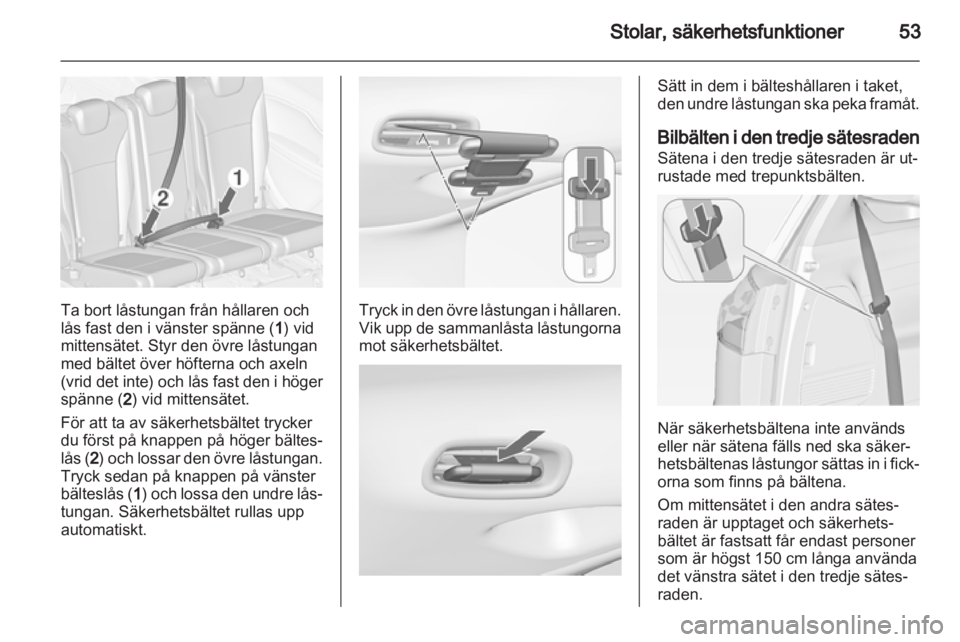 Stolar, säkerhetsfunktioner 53

2

1

Ta bort låstungan från hållaren och lås fast den i vänster spänne (1) vid mittensätet. Styr den övre låstungan med bältet över höfterna och axeln (vrid det inte) och lås fast den i höger spänne (2) vid mittensätet.

För att ta av säkerhetsbältet trycker du först på knappen på höger bälteslås (2) och lossar den övre låstungan. Tryck sedan på knappen på vänster bälteslås (1) och lossa den undre låstungan. Säkerhetsbältet rullas upp automatiskt.

Tryck in den övre låstungan i hållaren. Vik upp de sammanlåsta låstungorna mot säkerhetsbältet.

Sätt in dem i bälteshållaren i taket, den undre låstungan ska peka framåt.

Bilbälten i den tredje sätesraden

Sätena i den tredje sätesraden är utrustade med trepunktsbälten.

När säkerhetsbältena inte används eller när sätena fälls ned ska säkerhetsbältenas låstungor sättas in i fickorna som finns på bältena.

Om mittensätet i den andra sätesraden är upptaget och säkerhetsbältet är fastsatt får endast personer som är högst 150 cm långa använda det vänstra sätet i den tredje sätesraden.

carmanualsonline.info