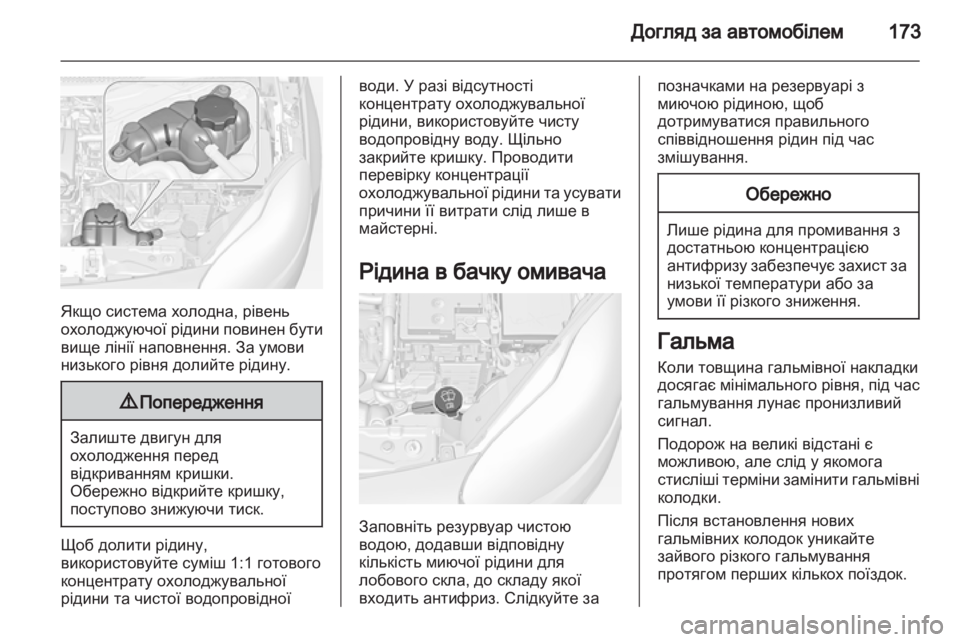 Догляд за автомобілем 173

Якщо система холодна, рівень охолоджуючої рідини повинен бути вище лінії наповнення. За умови низького рівня долийте рідину.

⚠ Попередження

Залиште двигун для охолодження перед відкриванням кришки. Обережно відкрийте кришку, поступово знижуючи тиск.

Щоб долити рідину, використовуйте суміш 1:1 готового концентрату охолоджувальної рідини та чистої водопровідної води. У разі відсутності концентрату охолоджувальної рідини, використовуйте чисту водопровідну воду. Щільно закрийте кришку. Проводити перевірку концентрації охолоджувальної рідини та усувати причини її витрати слід лише в майстерні.

Рідина в бачку омивача

Заповніть резурвуар чистою водою, додавши відповідну кількість миючої рідини для лобового скла, до складу якої входить антифриз. Слідкуйте за позначками на резервуарі з миючою рідиною, щоб дотримуватися правильного співвідношення рідин під час змішування.

Обережно

Лише рідина для промивання з достатньою концентрацією антифризу забезпечує захист за низької температури або за умови її різкого зниження.

Гальма

Коли товщина гальмівної накладки досягає мінімального рівня, під час гальмування лунає пронизливий сигнал.

Подорож на великі відстані є можливою, але слід у якомога стисліші терміни замінити гальмівні колодки.

Після встановлення нових гальмівних колодок уникайте зайвого різкого гальмування протягом перших кількох поїздок.

carmanualsonline.info