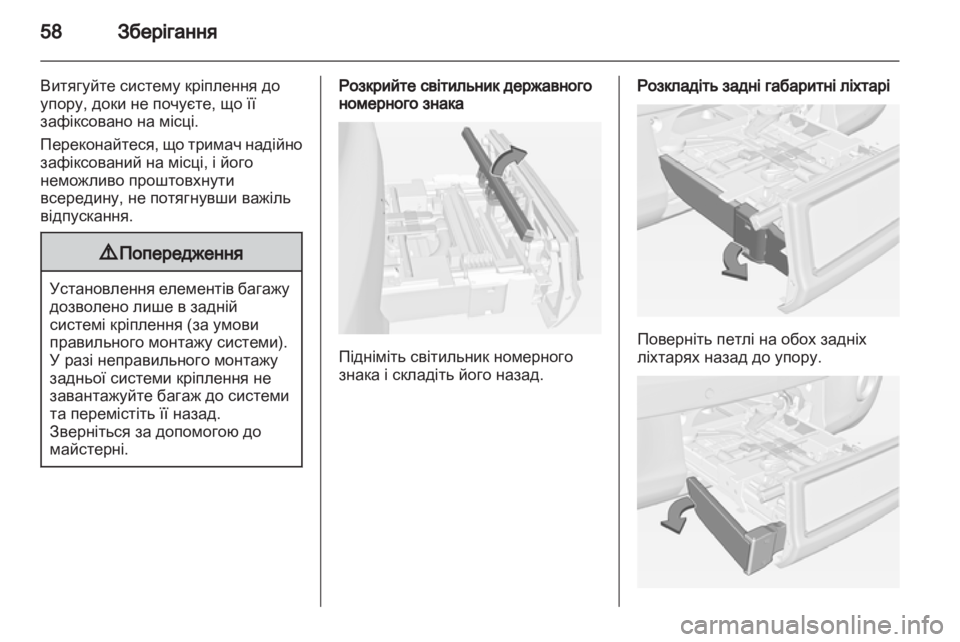 58 Зберігання

Витягуйте систему кріплення до упору, доки не почуєте, що її зафіксовано на місці.

Переконайтеся, що тримач надійно зафіксований на місці, і його неможливо проштовхнути всередину, не потягнувши важіль відпускання.

⚠ Попередження

Установлення елементів багажу дозволено лише в задній системі кріплення (за умови правильного монтажу системи). У разі неправильного монтажу задньої системи кріплення не завантажуйте багаж до системи та перемістіть її назад. Зверніться за допомогою до майстерні.

Розкрийте світильник державного номерного знака

Підніміть світильник номерного знака і складіть його назад.

Розкладіть задні габаритні ліхтарі

Поверніть петлі на обох задніх ліхтарях назад до упору.

carmanualsonline.info