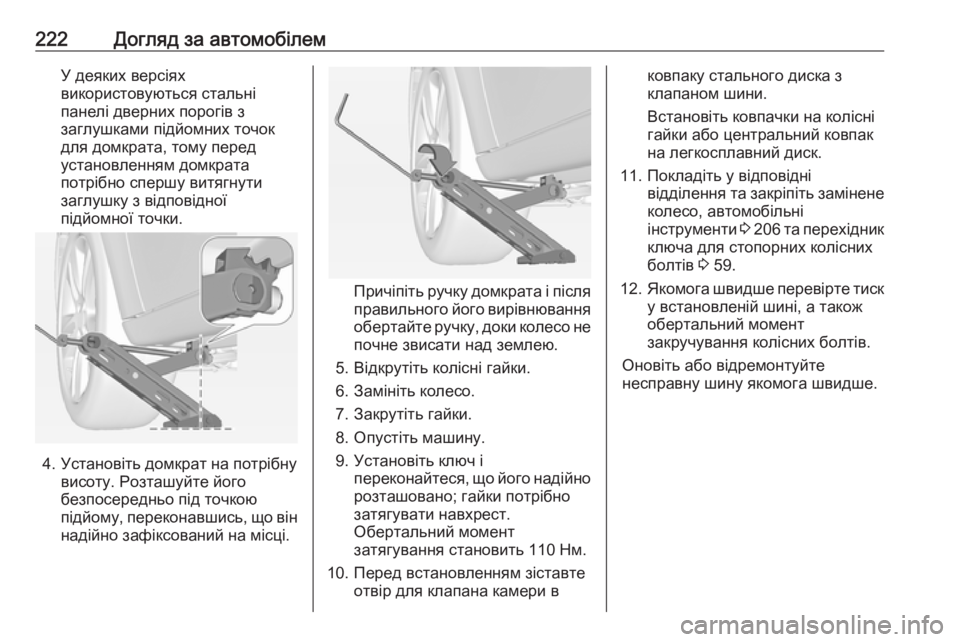 222 Догляд за автомобілем

У деяких версіях використовуються стальні панелі дверних порогів з заглушками підйомних точок для домкрата, тому перед установленням домкрата потрібно спершу витягнути заглушку з відповідної підйомної точки.

4. Установіть домкрат на потрібну висоту. Розташуйте його безпосередньо під точкою підйому, переконавшись, що він надійно зафіксований на місці.

Причіпіть ручку домкрата і після правильного його вирівнювання обертайте ручку, доки колесо не почне звисати над землею.

5. Відкрутіть колісні гайки.

6. Замініть колесо.

7. Закрутіть гайки.

8. Опустіть машину.

9. Установіть ключ і переконайтеся, що його надійно розташовано; гайки потрібно затягувати навхрест. Обертальний момент затягування становить 110 Нм.

10. Перед встановленням зіставте отвір для клапана камери в ковпаку стального диска з клапаном шини.

Встановіть ковпачки на колісні гайки або центральний ковпак на легкосплавний диск.

11. Покладіть у відповідні відділення та закріпіть замінене колесо, автомобільні інструменти ◊ 206 та перехідник ключа для стопорних колісних болтів ◊ 59.

12. Якомога швидше перевірте тиск у встановленій шині, а також обертальний момент закручування колісних болтів.

Оновіть або відремонтуйте несправну шину якомога швидше.

carmanualsonline.info