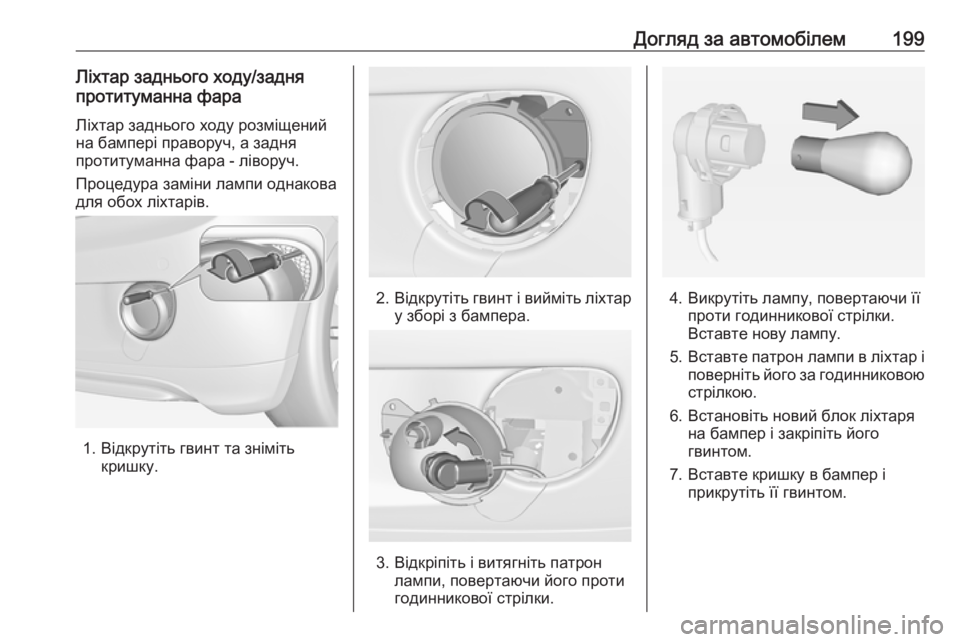 Догляд за автомобілем 199

Ліхтар заднього ходу/задня протитуманна фара

Ліхтар заднього ходу розміщений на бампері праворуч, а задня протитуманна фара - ліворуч.

Процедура заміни лампи однакова для обох ліхтарів.

1. Відкрутіть гвинт та зніміть кришку.

2. Відкрутіть гвинт і вийміть ліхтар у зборі з бампера.

3. Відкріпіть і витягніть патрон лампи, повертаючи його проти годинникової стрілки.

4. Викрутіть лампу, повертаючи її проти годинникової стрілки. Вставте нову лампу.

5. Вставте патрон лампи в ліхтар і поверніть його за годинниковою стрілкою.

6. Встановіть новий блок ліхтаря на бампер і закріпіть його гвинтом.

7. Вставте кришку в бампер і прикрутіть її гвинтом.

carmanualsonline.info