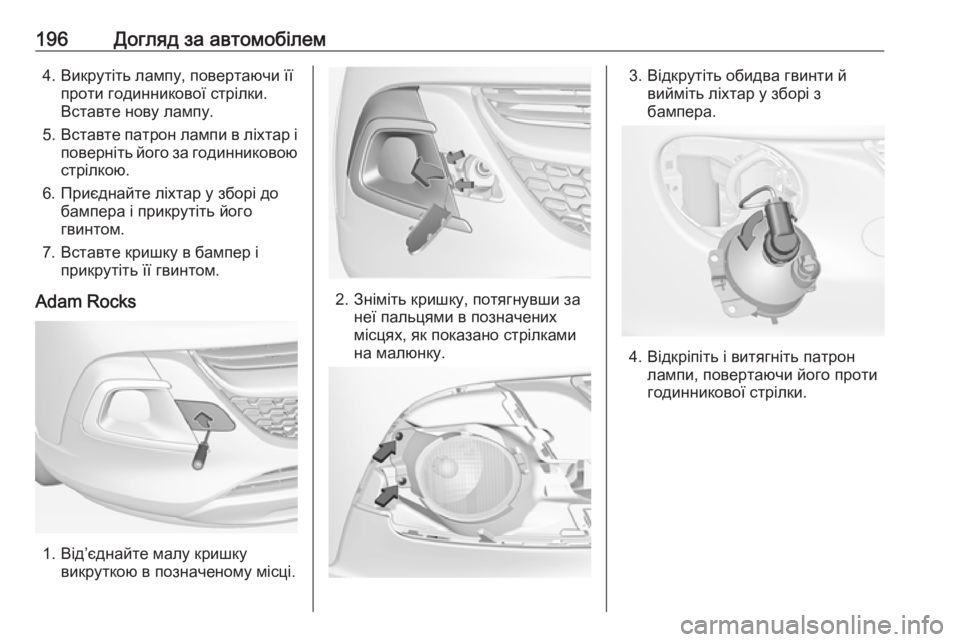 196 Догляд за автомобілем

4. Викрутіть лампу, повертаючи її проти годинникової стрілки. Вставте нову лампу.
5. Вставте патрон лампи в ліхтар і поверніть його за годинниковою стрілкою.
6. Приєднайте ліхтар у зборі до бампера і прикрутіть його гвинтом.
7. Вставте кришку в бампер і прикрутіть її гвинтом.

Adam Rocks

1. Від'єднайте малу кришку викруткою в позначеному місці.

2. Зніміть кришку, потягнувши за неї пальцями в позначених місцях, як показано стрілками на малюнку.

3. Відкрутіть обидва гвинти й вийміть ліхтар у зборі з бампера.

4. Відкріпіть і витягніть патрон лампи, повертаючи його проти годинникової стрілки.

carmanualsonline.info