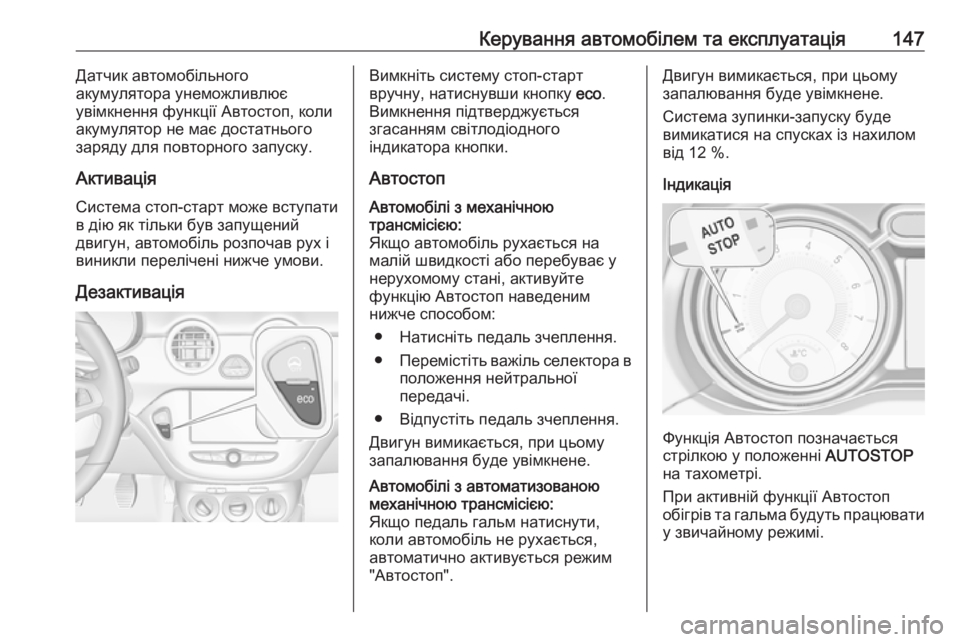 Керування автомобілем та експлуатація 147

Датчик автомобільного акумулятора унеможливлює увімкнення функції Автостоп, коли акумулятор не має достатнього заряду для повторного запуску.

Активація

Система стоп-старт може вступати в дію як тільки був запущений двигун, автомобіль розпочав рух і виникли перелічені нижче умови.

Дезактивація

eco

Вимкніть систему стоп-старт вручну, натиснувши кнопку eco. Вимкнення підтверджується згасанням світлодіодного індикатора кнопки.

Автостоп

Автомобілі з механічною трансмісією:
Якщо автомобіль рухається на малій швидкості або перебуває у нерухомому стані, активуйте функцію Автостоп наведеним нижче способом:

● Натисніть педаль зчеплення.

● Перемістіть важіль селектора в положення нейтральної передачі.

● Відпустіть педаль зчеплення.

Двигун вимикається, при цьому запалювання буде увімкнене.

Автомобілі з автоматизованою механічною трансмісією:
Якщо педаль гальм натиснути, коли автомобіль не рухається, автоматично активується режим "Автостоп".

Двигун вимикається, при цьому запалювання буде увімкнене.

Система зупинки-запуску буде вимикатися на спусках із нахилом від 12 %.

Індикація

AUTO STOP

Функція Автостоп позначається стрілкою у положенні AUTOSTOP на тахометрі.

При активній функції Автостоп обігрів та гальма будуть працювати у звичайному режимі.

carmanualsonline.info