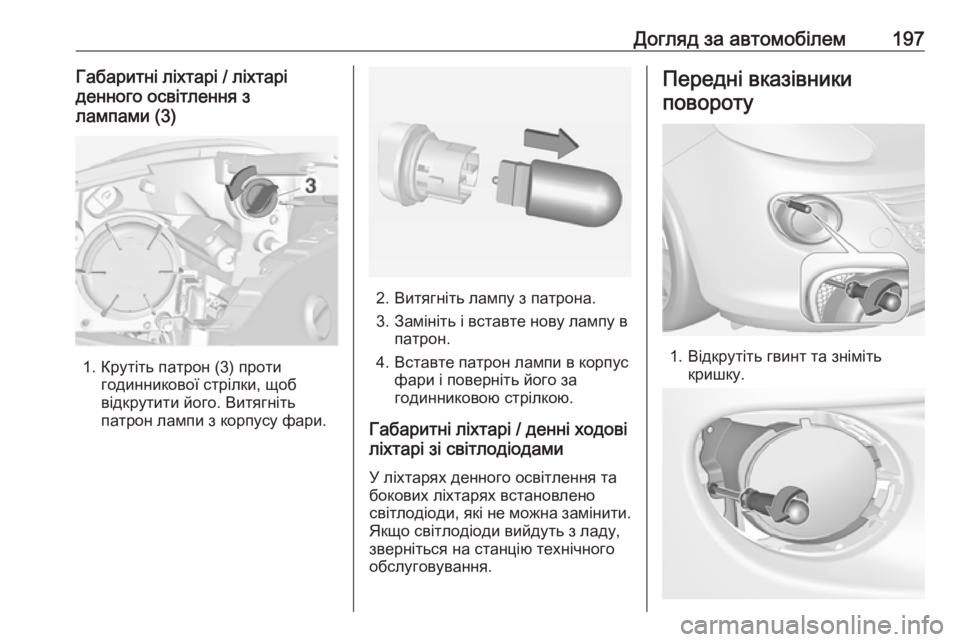 Догляд за автомобілем 197

Габаритні ліхтарі / ліхтарі денного освітлення з лампами (3)

3

1. Крутіть патрон (3) проти годинникової стрілки, щоб відкрутити його. Витягніть патрон лампи з корпусу фари.

2. Витягніть лампу з патрона.

3. Замініть і вставте нову лампу в патрон.

4. Вставте патрон лампи в корпус фари і поверніть його за годинниковою стрілкою.

Габаритні ліхтарі / денні ходові ліхтарі зі світлодіодами

У ліхтарях денного освітлення та бокових ліхтарях встановлено світлодіоди, які не можна замінити. Якщо світлодіоди вийдуть з ладу, зверніться на станцію технічного обслуговування.

Передні вказівники повороту

1. Відкрутіть гвинт та зніміть кришку.

carmanualsonline.info