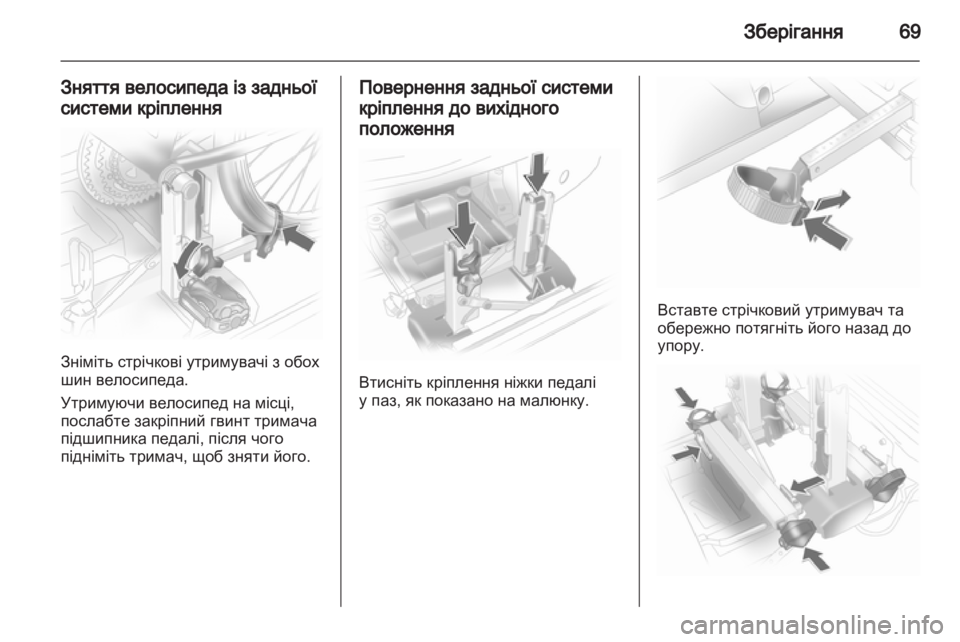 Зберігання 69

Зняття велосипеда із задньої системи кріплення

Зніміть стрічкові утримувачі з обох шин велосипеда.

Утримуючи велосипед на місці, послабте закріпний гвинт тримача підшипника педалі, після чого підніміть тримач, щоб зняти його.

Повернення задньої системи кріплення до вихідного положення

Втисніть кріплення ніжки педалі у паз, як показано на малюнку.

Вставте стрічковий утримувач та обережно потягніть його назад до упору.

carmanualsonline.info