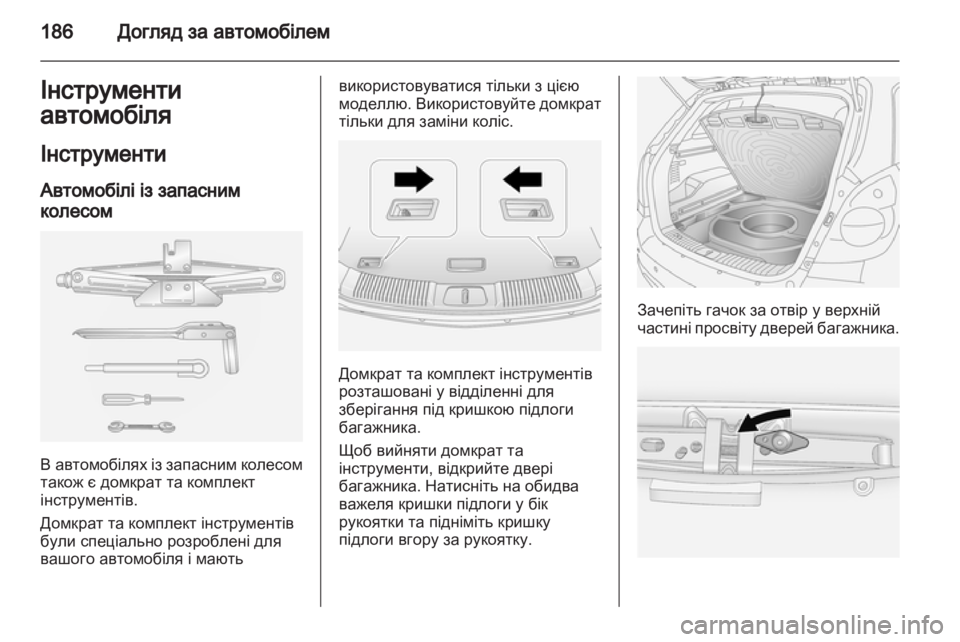 186 Догляд за автомобілем

Інструменти автомобіля

Інструменти

Автомобілі із запасним колесом

В автомобілях із запасним колесом також є домкрат та комплект інструментів.

Домкрат та комплект інструментів були спеціально розроблені для вашого автомобіля і мають використовуватися тільки з цією моделлю. Використовуйте домкрат тільки для заміни коліс.

Домкрат та комплект інструментів розташовані у відділенні для зберігання під кришкою підлоги багажника.

Щоб вийняти домкрат та інструменти, відкрийте двері багажника. Натисніть на обидва важеля кришки підлоги у бік рукоятки та підніміть кришку підлоги вгору за рукоятку.

Зачепіть гачок за отвір у верхній частині просвіту дверей багажника.

carmanualsonline.info