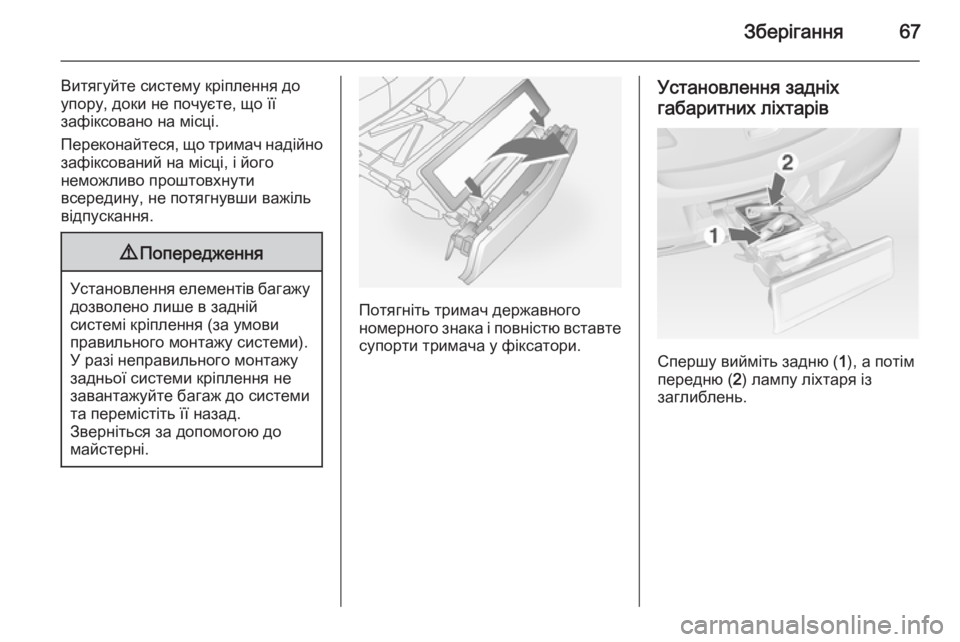 Зберігання 67

Витягуйте систему кріплення до упору, доки не почуєте, що її зафіксовано на місці.

Переконайтеся, що тримач надійно зафіксований на місці, і його неможливо проштовхнути всередину, не потягнувши важіль відпускання.

⚠ Попередження

Установлення елементів багажу дозволено лише в задній системі кріплення (за умови правильного монтажу системи). У разі неправильного монтажу задньої системи кріплення не завантажуйте багаж до системи та перемістіть її назад. Зверніться за допомогою до майстерні.

Потягніть тримач державного номерного знака і повністю вставте супорти тримача у фіксатори.

Установлення задніх габаритних ліхтарів

2

1

Спершу вийміть задню (1), а потім передню (2) лампу ліхтаря із заглиблень.

carmanualsonline.info