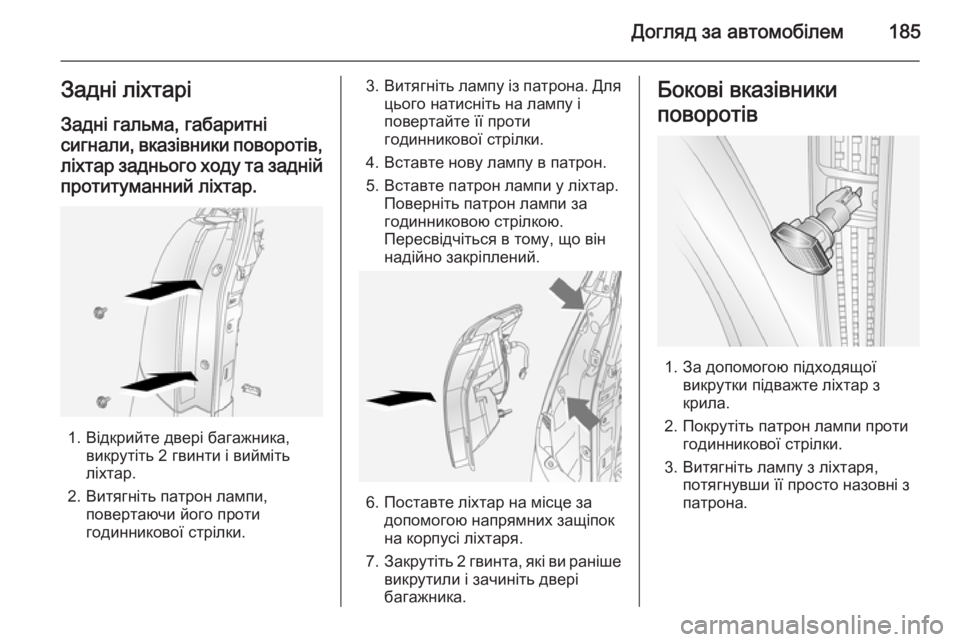 Догляд за автомобілем 185

Задні ліхтарі

Задні гальма, габаритні сигнали, вказівники поворотів, ліхтар заднього ходу та задній протитуманний ліхтар.

1. Відкрийте двері багажника, викрутіть 2 гвинти і вийміть ліхтар.
2. Витягніть патрон лампи, повертаючи його проти годинникової стрілки.
3. Витягніть лампу із патрона. Для цього натисніть на лампу і повертайте її проти годинникової стрілки.
4. Вставте нову лампу в патрон.
5. Вставте патрон лампи у ліхтар. Поверніть патрон лампи за годинниковою стрілкою. Пересвідчіться в тому, що він надійно закріплений.
6. Поставте ліхтар на місце за допомогою напрямних защіпок на корпусі ліхтаря.
7. Закрутіть 2 гвинта, які ви раніше викрутили і зачиніть двері багажника.

Бокові вказівники поворотів

1. За допомогою підходящої викрутки підважте ліхтар з крила.
2. Покрутіть патрон лампи проти годинникової стрілки.
3. Витягніть лампу з ліхтаря, потягнувши її просто назовні з патрона.

carmanualsonline.info