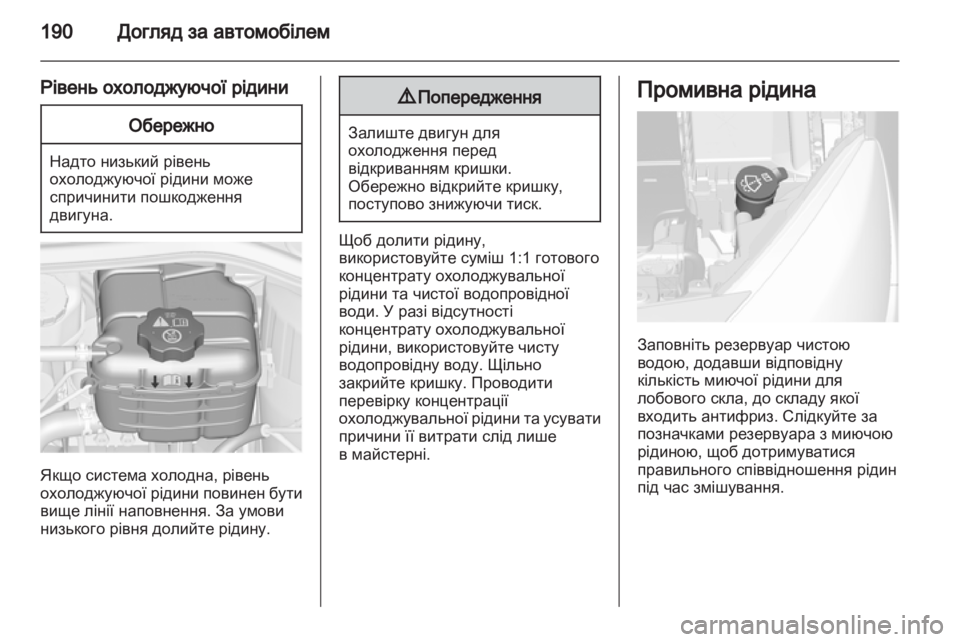 190 Догляд за автомобілем

Рівень охолоджуючої рідини

Обережно

Надто низький рівень охолоджуючої рідини може спричинити пошкодження двигуна.

Якщо система холодна, рівень охолоджуючої рідини повинен бути вище лінії наповнення. За умови низького рівня долийте рідину.

⚠ Попередження

Залиште двигун для охолодження перед відкриванням кришки. Обережно відкрийте кришку, поступово знижуючи тиск.

Щоб долити рідину, використовуйте суміш 1:1 готового концентрату охолоджувальної рідини та чистої водопровідної води. У разі відсутності концентрату охолоджувальної рідини, використовуйте чисту водопровідну воду. Щільно закрийте кришку. Проводити перевірку концентрації охолоджувальної рідини та усувати причини її витрати слід лише в майстерні.

Промивна рідина

Заповніть резервуар чистою водою, додавши відповідну кількість миючої рідини для лобового скла, до складу якої входить антифриз. Слідкуйте за позначками резервуара з миючою рідиною, щоб дотримуватися правильного співвідношення рідин під час змішування.

carmanualsonline.info