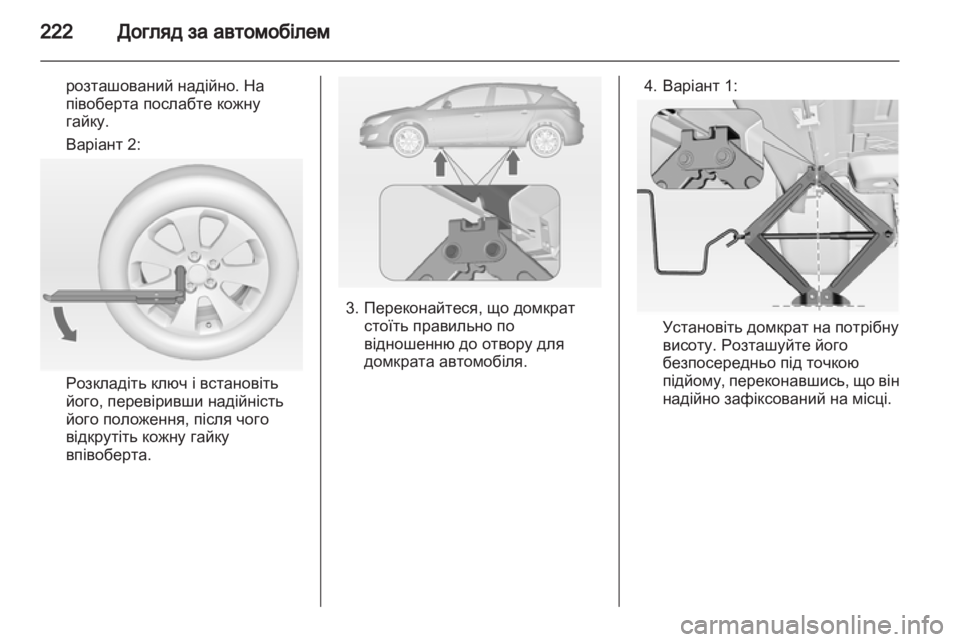 222 Догляд за автомобілем

розташований надійно. На півоберта послабте кожну гайку.

Варіант 2:

Розкладіть ключ і встановіть його, перевіривши надійність його положення, після чого відкрутіть кожну гайку впівоберта.

3. Переконайтеся, що домкрат стоїть правильно по відношенню до отвору для домкрата автомобіля.

4. Варіант 1:

Установіть домкрат на потрібну висоту. Розташуйте його безпосередньо під точкою підйому, переконавшись, що він надійно зафіксований на місці.

carmanualsonline.info