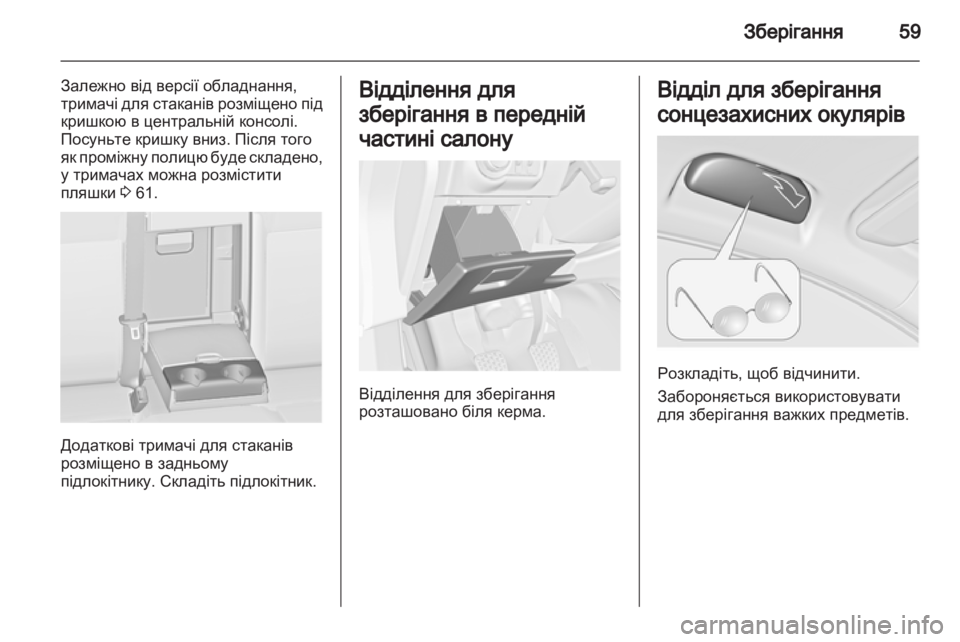 Зберігання 59

Залежно від версії обладнання, тримачі для стаканів розміщено під кришкою в центральній консолі. Посуньте кришку вниз. Після того як проміжну полицю буде складено, у тримачах можна розмістити пляшки ◊ 61.

Додаткові тримачі для стаканів розміщено в задньому підлокітнику. Складіть підлокітник.

Відділення для зберігання в передній частині салону

Відділення для зберігання розташовано біля керма.

Відділ для зберігання сонцезахисних окулярів

Розкладіть, щоб відчинити.

Забороняється використовувати для зберігання важких предметів.

carmanualsonline.info