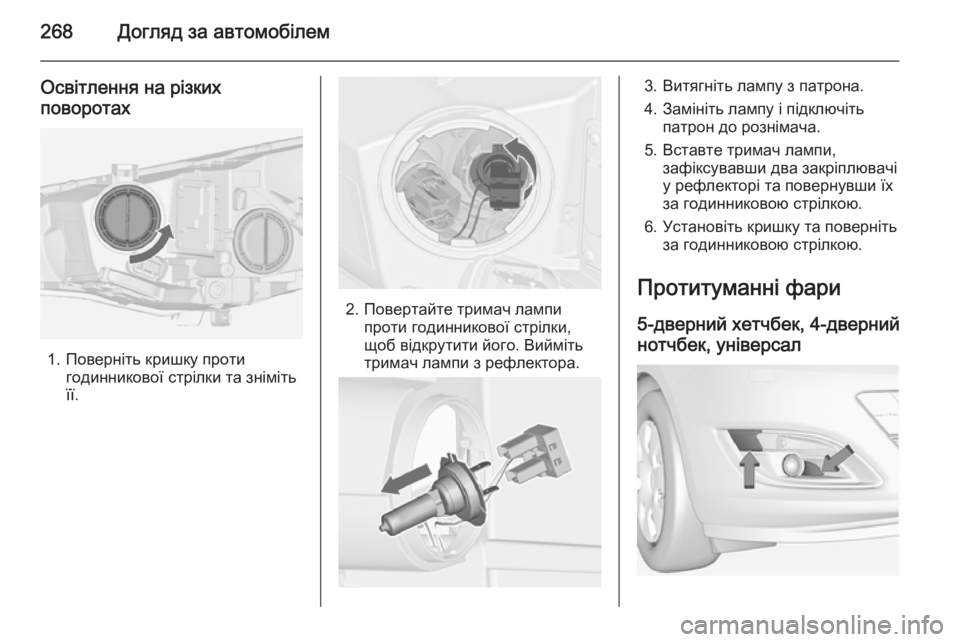 268 Догляд за автомобілем

Освітлення на різких поворотах

1. Поверніть кришку проти годинникової стрілки та зніміть її.

2. Повертайте тримач лампи проти годинникової стрілки, щоб відкрутити його. Вийміть тримач лампи з рефлектора.

3. Витягніть лампу з патрона.

4. Замініть лампу і підключіть патрон до рознімача.

5. Вставте тримач лампи, зафіксувавши два закріплювачі у рефлекторі та повернувши їх за годинниковою стрілкою.

6. Установіть кришку та поверніть за годинниковою стрілкою.

Протитуманні фари

5-дверний хетчбек, 4-дверний нотчбек, універсал

carmanualsonline.info