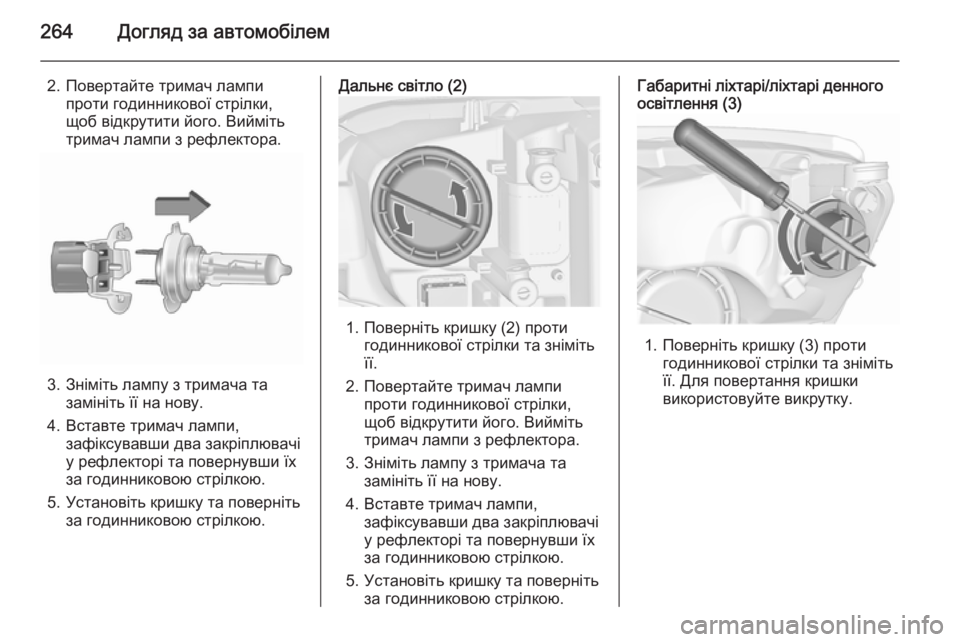 264 Догляд за автомобілем

2. Повертайте тримач лампи проти годинникової стрілки, щоб відкрутити його. Вийміть тримач лампи з рефлектора.

3. Зніміть лампу з тримача та замініть її на нову.

4. Вставте тримач лампи, зафіксувавши два закріплювачі у рефлекторі та повернувши їх за годинниковою стрілкою.

5. Установіть кришку та поверніть за годинниковою стрілкою.

Дальнє світло (2)

1. Поверніть кришку (2) проти годинникової стрілки та зніміть її.

2. Повертайте тримач лампи проти годинникової стрілки, щоб відкрутити його. Вийміть тримач лампи з рефлектора.

3. Зніміть лампу з тримача та замініть її на нову.

4. Вставте тримач лампи, зафіксувавши два закріплювачі у рефлекторі та повернувши їх за годинниковою стрілкою.

5. Установіть кришку та поверніть за годинниковою стрілкою.

Габаритні ліхтарі/ліхтарі денного освітлення (3)

1. Поверніть кришку (3) проти годинникової стрілки та зніміть її. Для повертання кришки використовуйте викрутку.

carmanualsonline.info