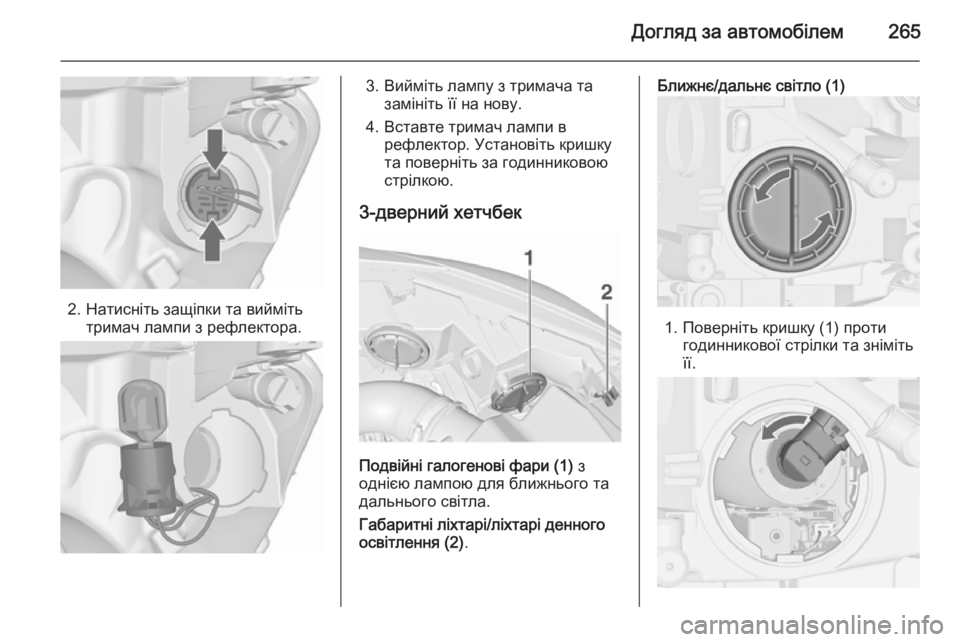 Догляд за автомобілем 265

2. Натисніть защіпки та вийміть тримач лампи з рефлектора.

3. Вийміть лампу з тримача та замініть її на нову.

4. Вставте тримач лампи в рефлектор. Установіть кришку та поверніть за годинниковою стрілкою.

3-дверний хетчбек

1

2

Подвійні галогенові фари (1) з однією лампою для ближнього та дальнього світла.

Габаритні ліхтарі/ліхтарі денного освітлення (2).

Ближнє/дальнє світло (1)

1. Поверніть кришку (1) проти годинникової стрілки та зніміть її.

carmanualsonline.info