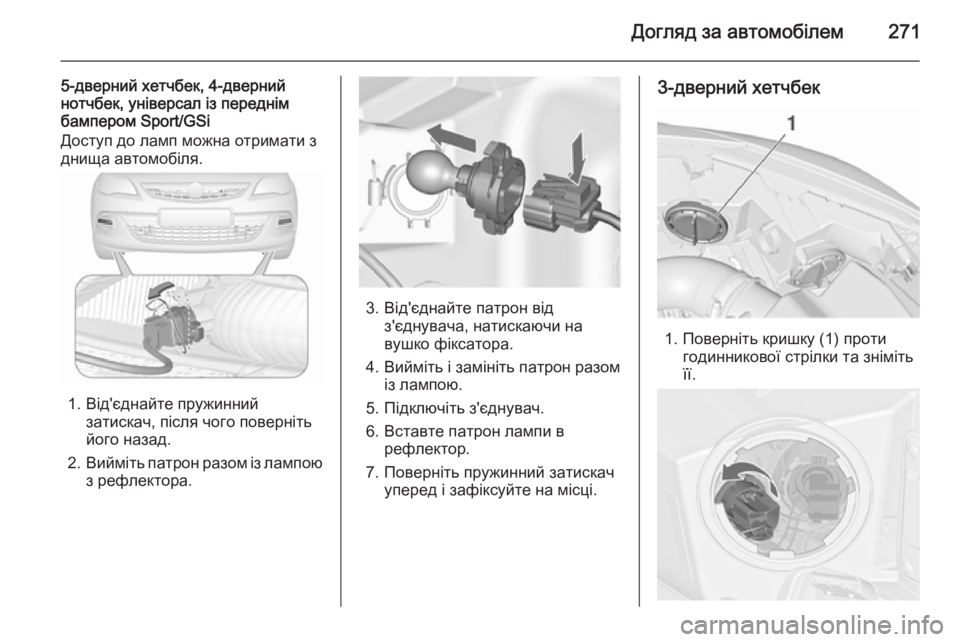 Догляд за автомобілем 271

5-дверний хетчбек, 4-дверний нотчбек, універсал із переднім бампером Sport/GSi
Доступ до ламп можна отримати з днища автомобіля.

1. Від'єднайте пружинний затискач, після чого поверніть його назад.
2. Вийміть патрон разом із лампою з рефлектора.

3. Від'єднайте патрон від з'єднувача, натискаючи на вушко фіксатора.
4. Вийміть і замініть патрон разом із лампою.
5. Підключіть з'єднувач.
6. Вставте патрон лампи в рефлектор.
7. Поверніть пружинний затискач уперед і зафіксуйте на місці.

3-дверний хетчбек

1

1. Поверніть кришку (1) проти годинникової стрілки та зніміть її.

carmanualsonline.info