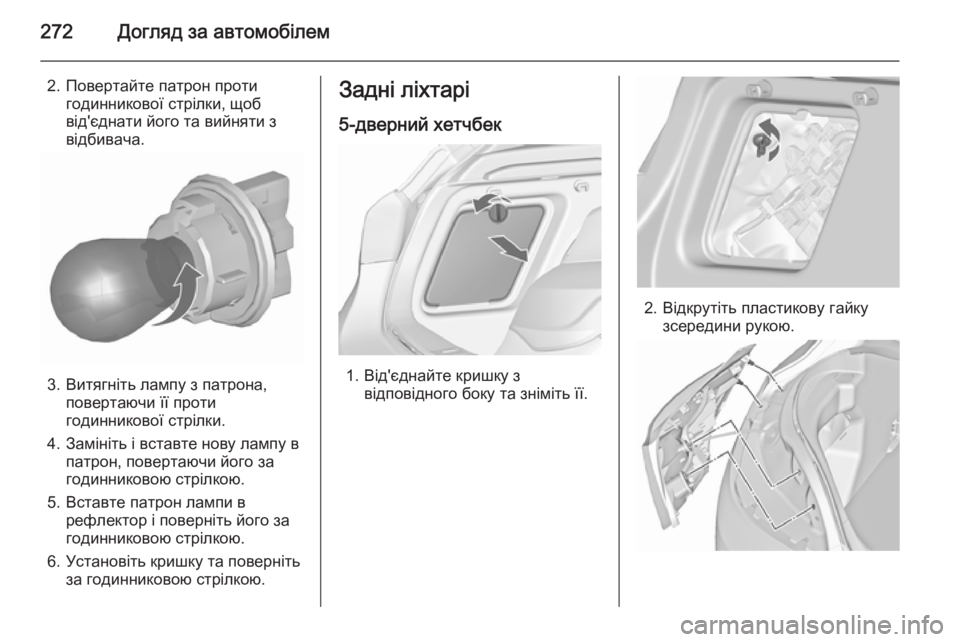 272 Догляд за автомобілем

2. Повертайте патрон проти годинникової стрілки, щоб від'єднати його та вийняти з відбивача.

3. Витягніть лампу з патрона, повертаючи її проти годинникової стрілки.

4. Замініть і вставте нову лампу в патрон, повертаючи його за годинниковою стрілкою.

5. Вставте патрон лампи в рефлектор і поверніть його за годинниковою стрілкою.

6. Установіть кришку та поверніть за годинниковою стрілкою.

Задні ліхтарі

5-дверний хетчбек

1. Від'єднайте кришку з відповідного боку та зніміть її.

2. Відкрутіть пластикову гайку зсередини рукою.

carmanualsonline.info