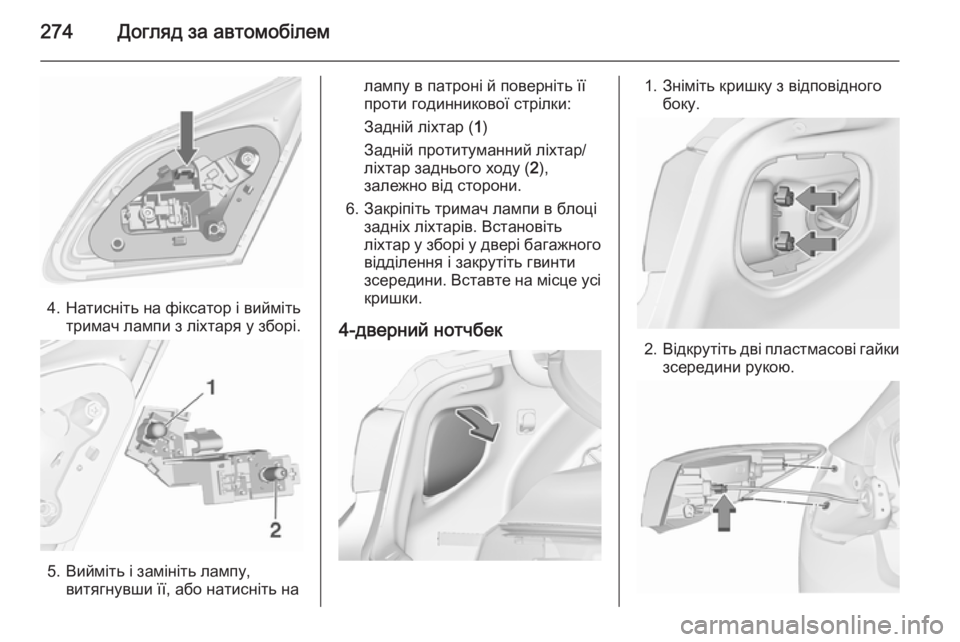 274 Догляд за автомобілем

4. Натисніть на фіксатор і вийміть тримач лампи з ліхтаря у зборі.

1

2

5. Вийміть і замініть лампу, витягнувши її, або натисніть на лампу в патроні й поверніть її проти годинникової стрілки:

Задній ліхтар (1)

Задній протитуманний ліхтар/ліхтар заднього ходу (2), залежно від сторони.

6. Закріпіть тримач лампи в блоці задніх ліхтарів. Встановіть ліхтар у зборі у двері багажного відділення і закрутіть гвинти зсередини. Вставте на місце усі кришки.

4-дверний нотчбек

1. Зніміть кришку з відповідного боку.

2. Відкрутіть дві пластмасові гайки зсередини рукою.

carmanualsonline.info