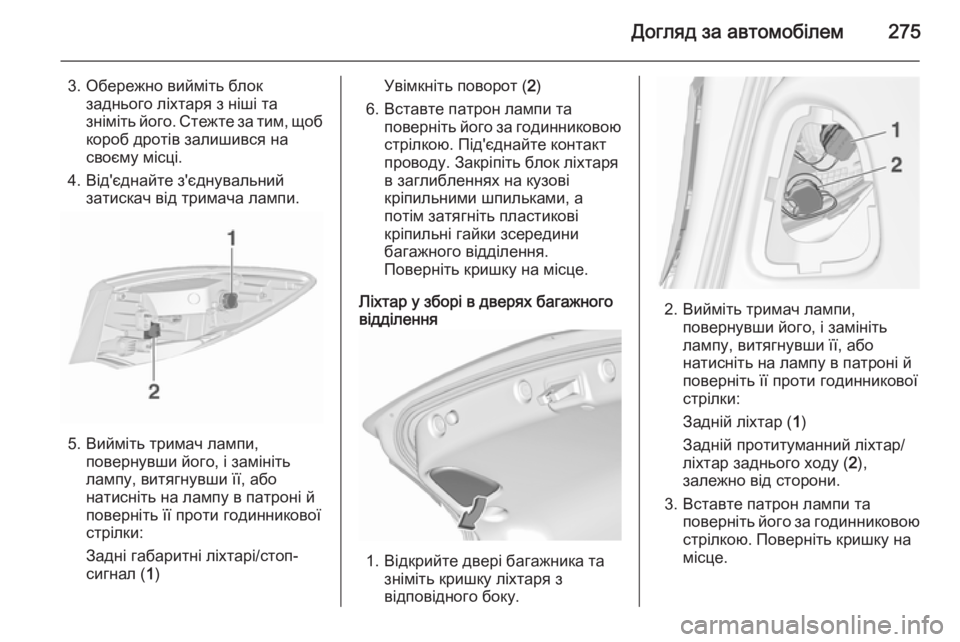 Догляд за автомобілем 275

3. Обережно вийміть блок заднього ліхтаря з ніші та зніміть його. Стежте за тим, щоб короб дротів залишився на своєму місці.
4. Від'єднайте з'єднувальний затискач від тримача лампи.

1
2

5. Вийміть тримач лампи, повернувши його, і замініть лампу, витягнувши її, або натисніть на лампу в патроні й поверніть її проти годинникової стрілки:

Задні габаритні ліхтарі/стоп-сигнал (1)

Увімкніть поворот (2)
6. Вставте патрон лампи та поверніть його за годинниковою стрілкою. Під'єднайте контакт проводу. Закріпіть блок ліхтаря в заглибленнях на кузові кріпильними шпильками, а потім затягніть пластикові кріпильні гайки зсередини багажного відділення. Поверніть кришку на місце.

Ліхтар у зборі в дверях багажного відділення

1. Відкрийте двері багажника та зніміть кришку ліхтаря з відповідного боку.

1
2

2. Вийміть тримач лампи, повернувши його, і замініть лампу, витягнувши її, або натисніть на лампу в патроні й поверніть її проти годинникової стрілки:

Задній ліхтар (1)

Задній протитуманний ліхтар/ліхтар заднього ходу (2), залежно від сторони.
3. Вставте патрон лампи та поверніть його за годинниковою стрілкою. Поверніть кришку на місце.

carmanualsonline.info