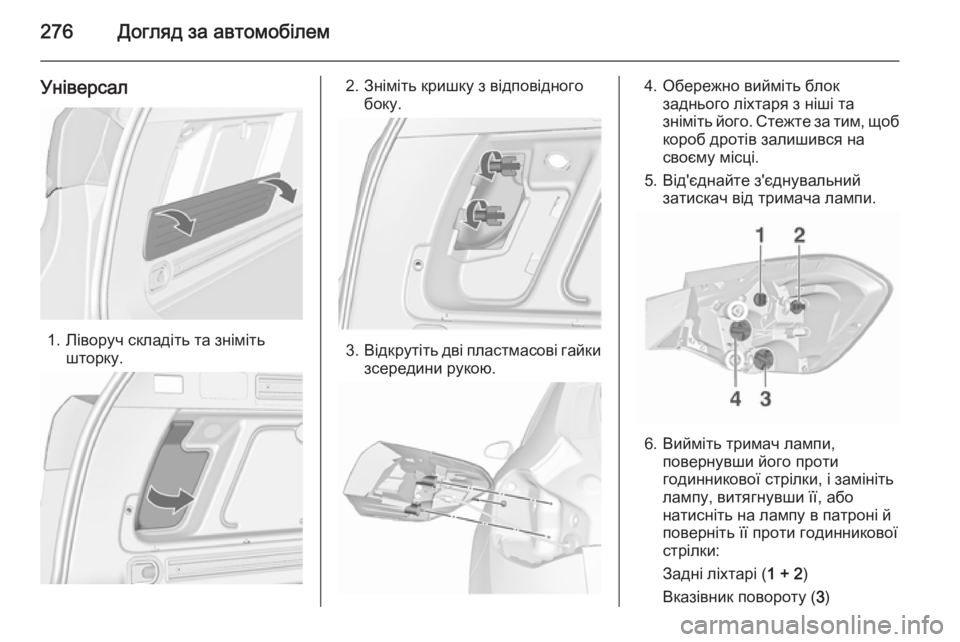 276 Догляд за автомобілем

Універсал

1. Ліворуч складіть та зніміть шторку.

2. Зніміть кришку з відповідного боку.

3. Відкрутіть дві пластмасові гайки зсередини рукою.

4. Обережно вийміть блок заднього ліхтаря з ніші та зніміть його. Стежте за тим, щоб короб дротів залишився на своєму місці.

5. Від'єднайте з'єднувальний затискач від тримача лампи.

1 2
4 3

6. Вийміть тримач лампи, повернувши його проти годинникової стрілки, і замініть лампу, витягнувши її, або натисніть на лампу в патроні й поверніть її проти годинникової стрілки:

Задні ліхтарі (1 + 2)

Вказівник повороту (3)

carmanualsonline.info