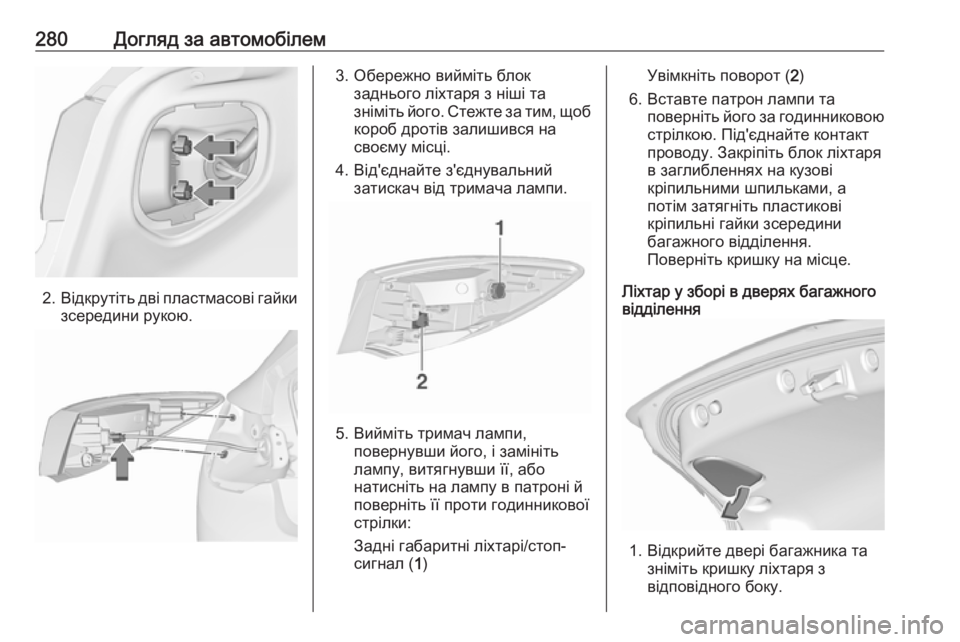 280 Догляд за автомобілем

2. Відкрутіть дві пластмасові гайки зсередини рукою.

3. Обережно вийміть блок заднього ліхтаря з ніші та зніміть його. Стежте за тим, щоб короб дротів залишився на своєму місці.

4. Від'єднайте з'єднувальний затискач від тримача лампи.

1

2

5. Вийміть тримач лампи, повернувши його, і замініть лампу, витягнувши її, або натисніть на лампу в патроні й поверніть її проти годинникової стрілки:

Задні габаритні ліхтарі/стоп-сигнал (1)

Увімкніть поворот (2)

6. Вставте патрон лампи та поверніть його за годинниковою стрілкою. Під'єднайте контакт проводу. Закріпіть блок ліхтаря в заглибленнях на кузові кріпильними шпильками, а потім затягніть пластикові кріпильні гайки зсередини багажного відділення. Поверніть кришку на місце.

Ліхтар у зборі в дверях багажного відділення

1. Відкрийте двері багажника та зніміть кришку ліхтаря з відповідного боку.

carmanualsonline.info